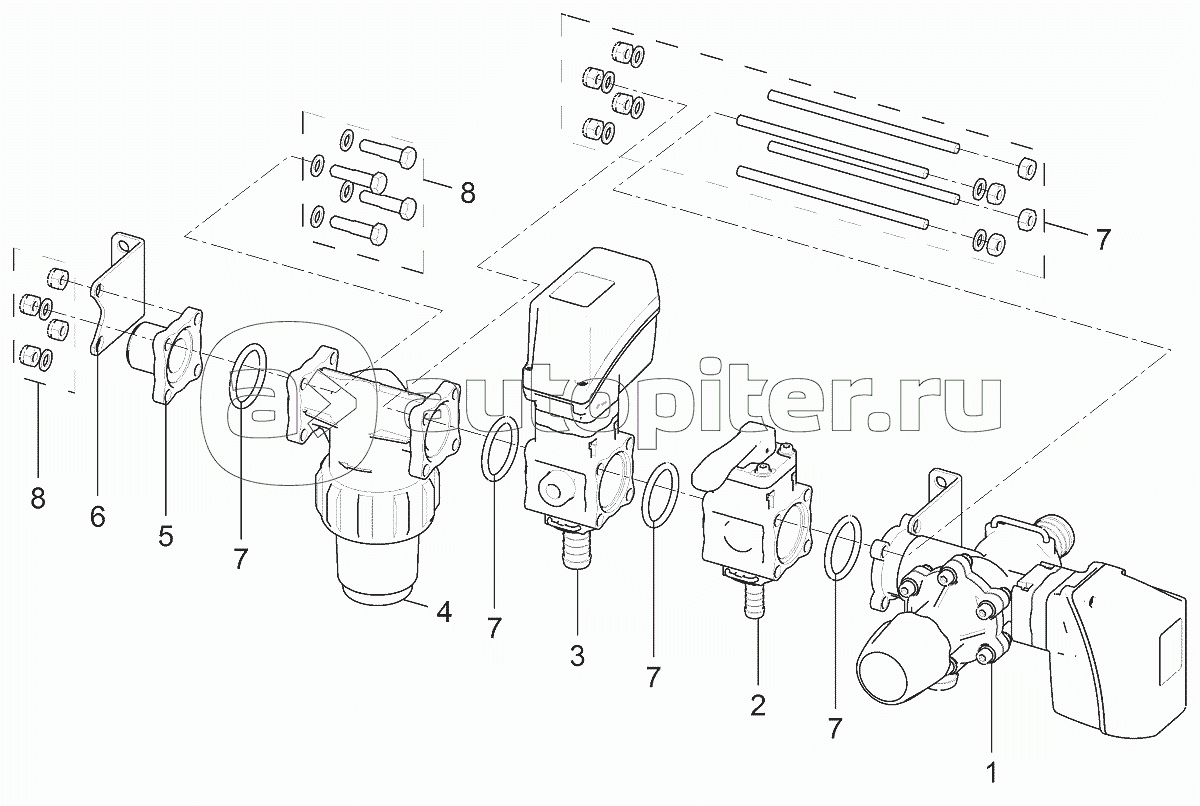 8
7
autopiter.ru
8
6
5
7
4
7
3
7
2
7
1