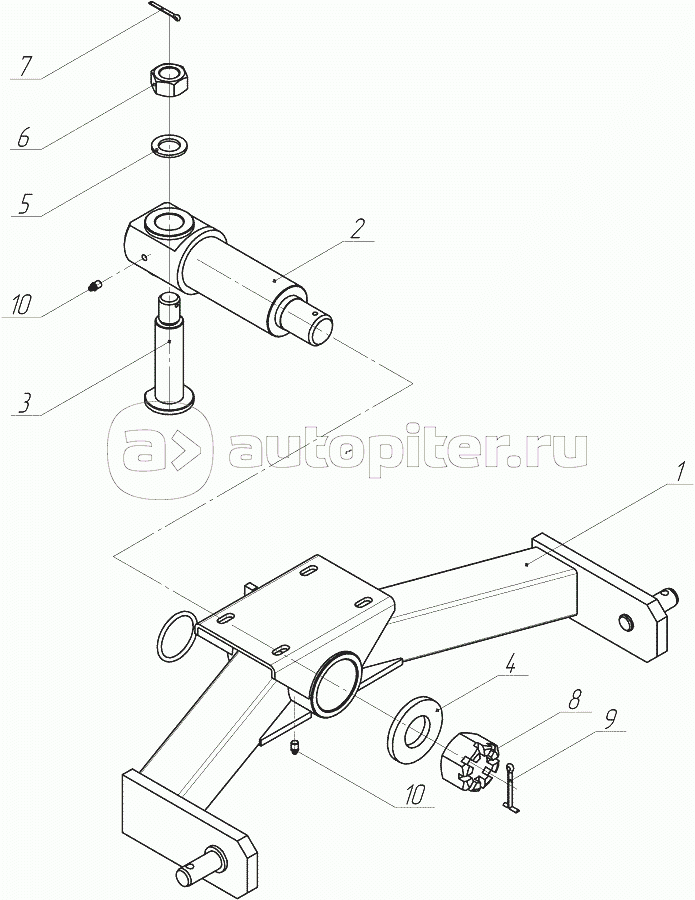 7
6
5
2
10
3
autopiter.ru
1
4
8
9
10