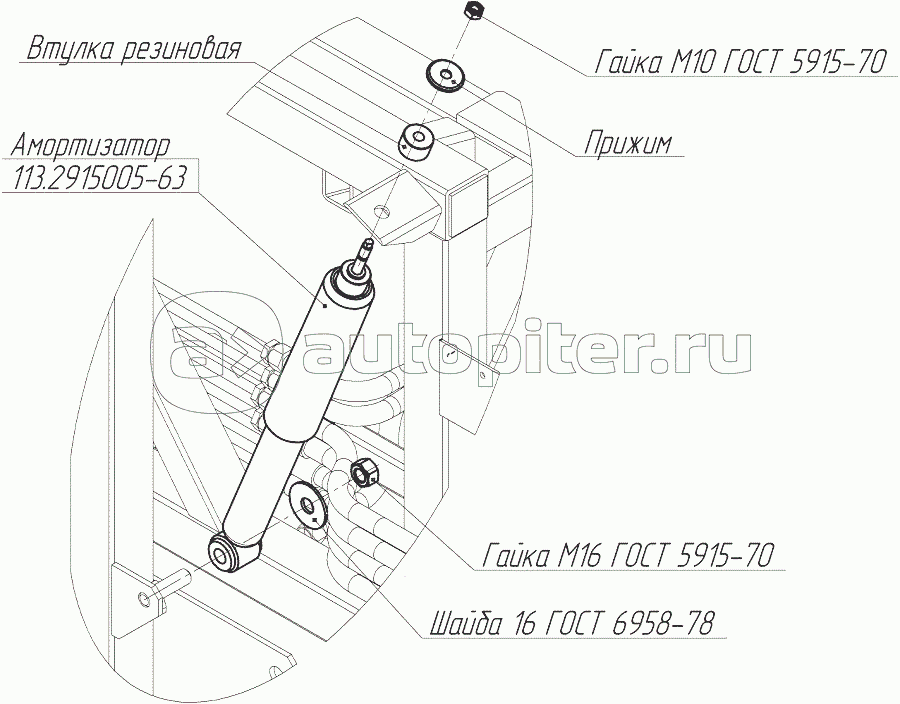 Втулка резиновая

Гайка М10 ГОСТ 5915-70

Амортизатор
113.2915005-63

Прижим

autopiter.ru

Гайка М16 ГОСТ 5915-70

Шайба 16 ГОСТ 6958-78