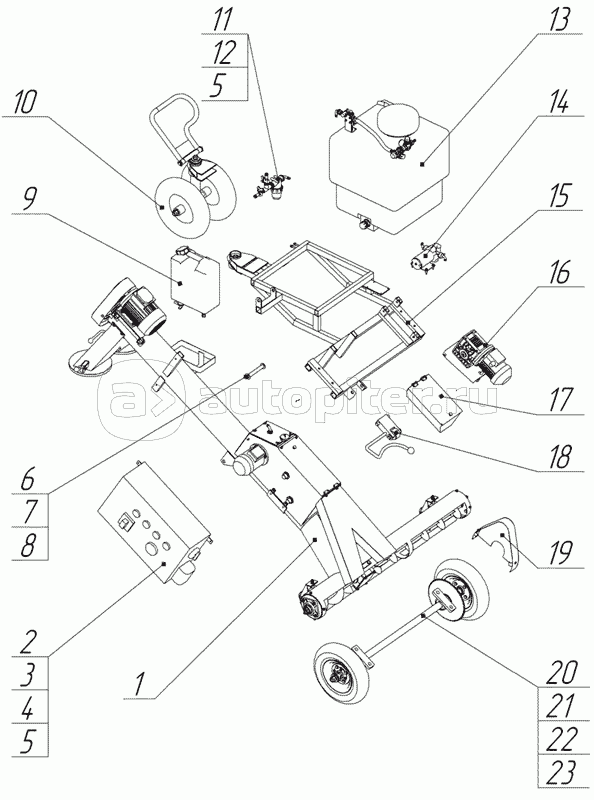 11
12
5
13
10
14
9
15
16
autopiter.ru
17
18
6
7
8
19
2
3
4
5
1
20
21
22
23