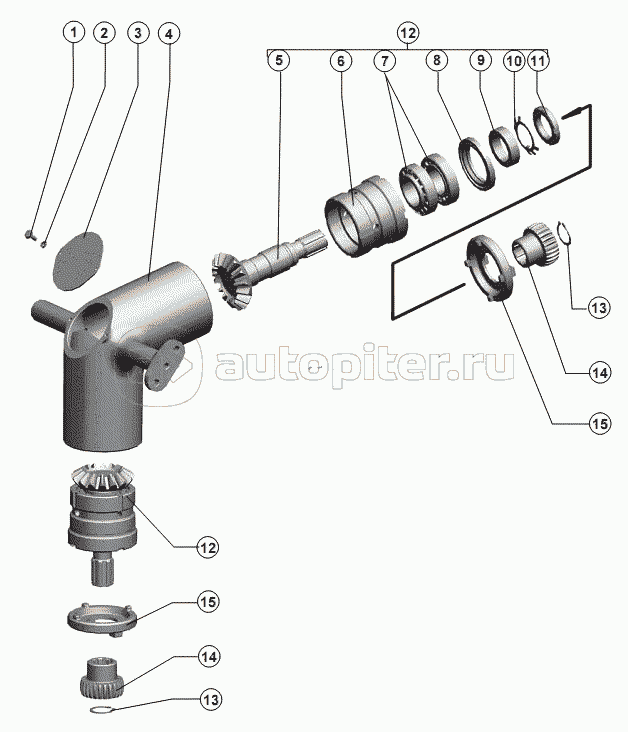 1 2 3 4

12

5 6 7 8 9 10 11

13

14

15

autopiter.ru

12

15

14

13