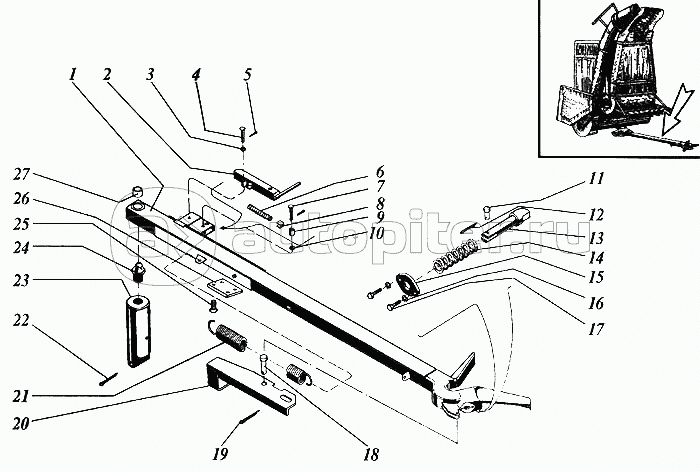 1
2
3
4
5
6
7
8
9
10
11
12
13
14
15
16
17
27
26
25
24
23
22
21
20
19
18
autopiter.ru