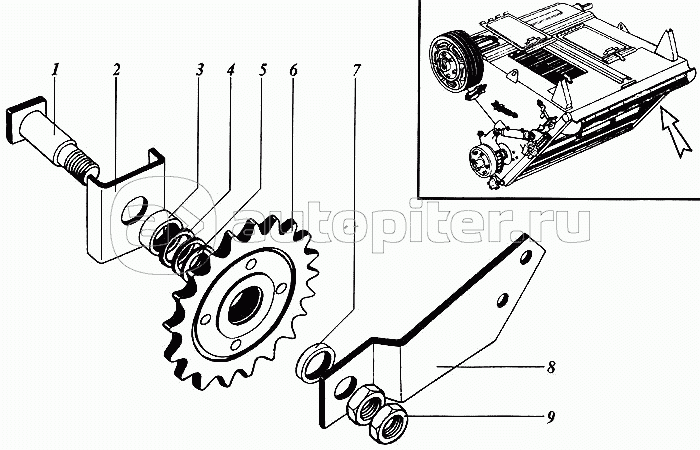 1
2
3
4
5
6
7
8
9
autopiter.ru