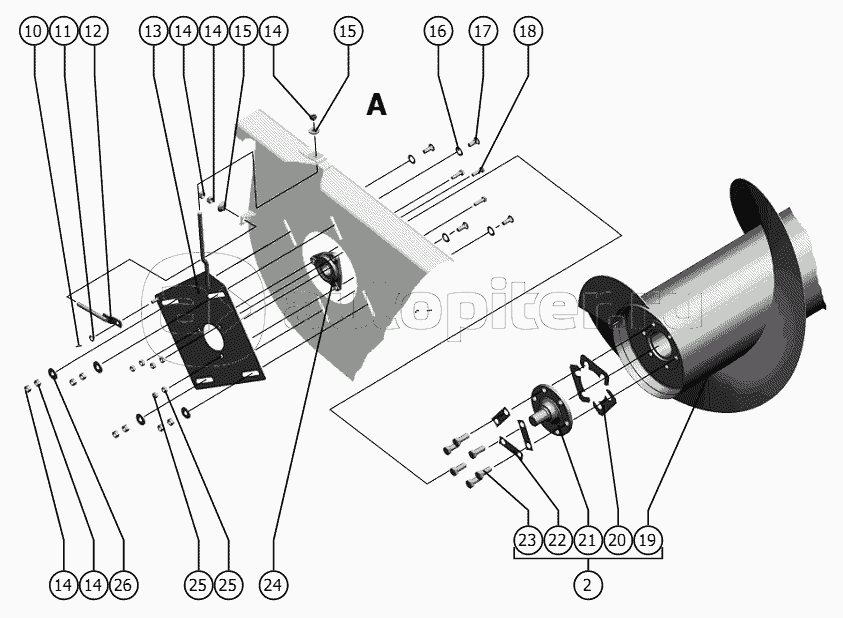 10 11 12 13 14 14 15 14 15 16 17 18

A

autopiter.ru

14 14 26 25 25 24 23 22 21 20 19

2