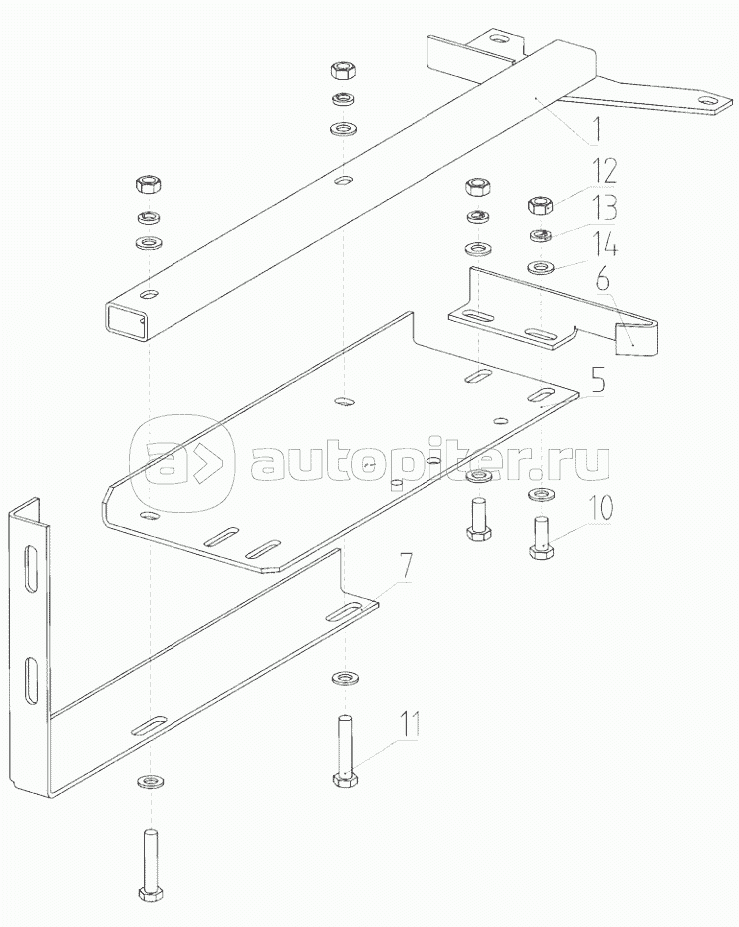 1
12
13
14
6
5
autopiter.ru
10
7
11