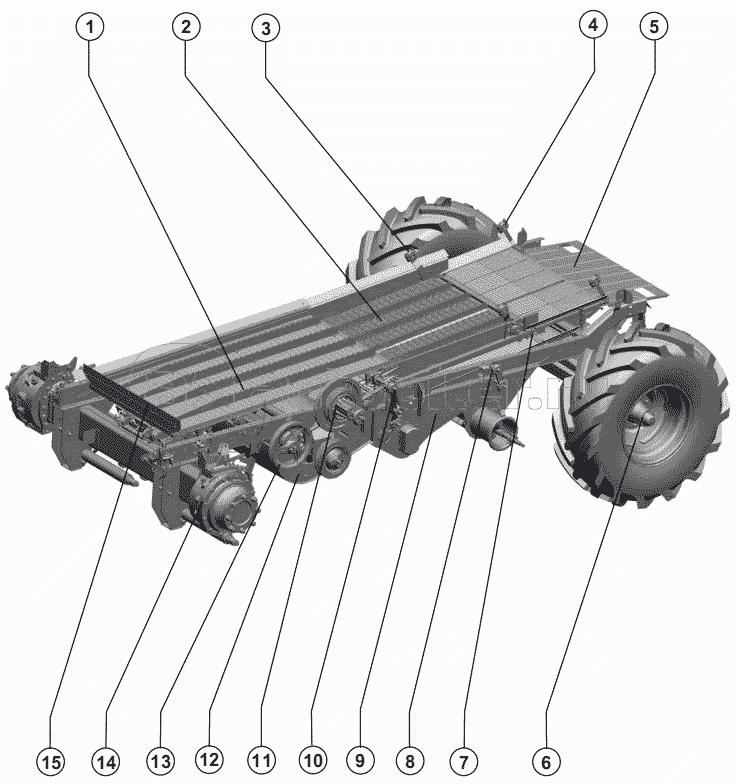 1 2 3 4 5

15 14 13 12 11 10 9 8 7 6