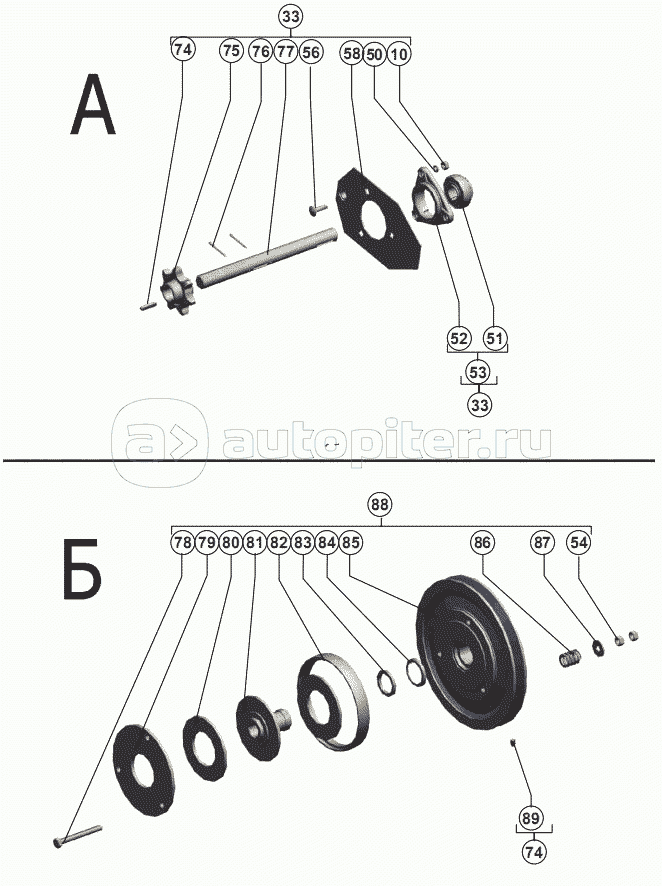 33
74 75 76 77 56 58 50 10

А

52 51
53
33

autopiter.ru

88
78 79 80 81 82 83 84 85 86 87 54

Б

89
74