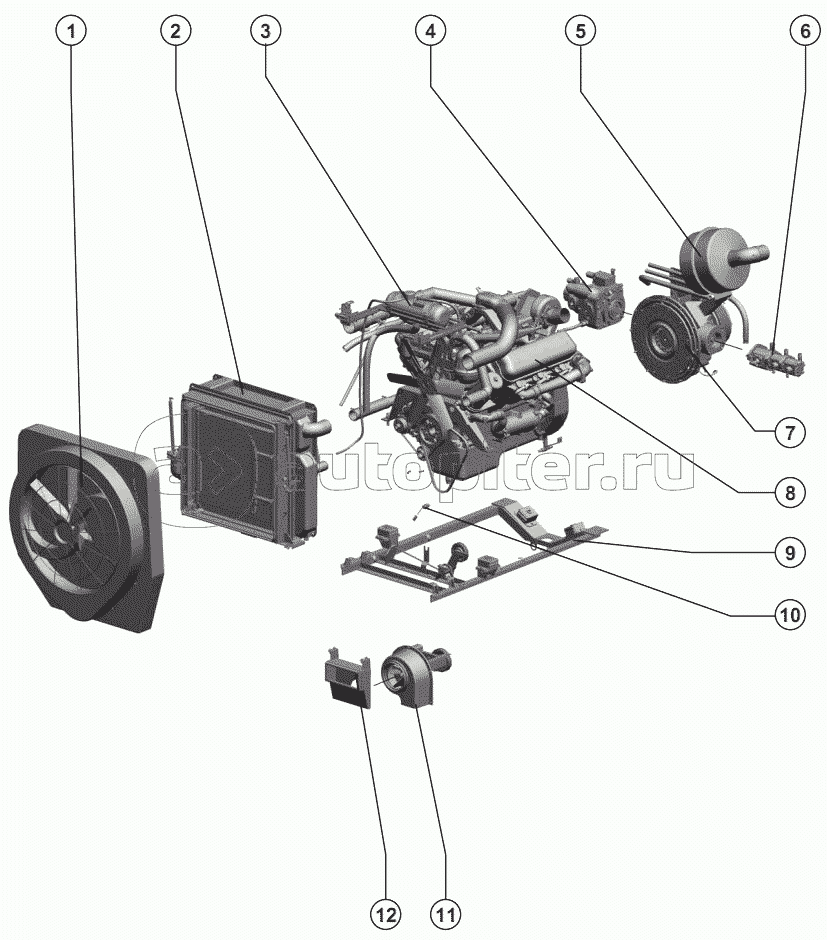 1
2
3
4
5
6
7
8
9
10
11
12
autopiter.ru