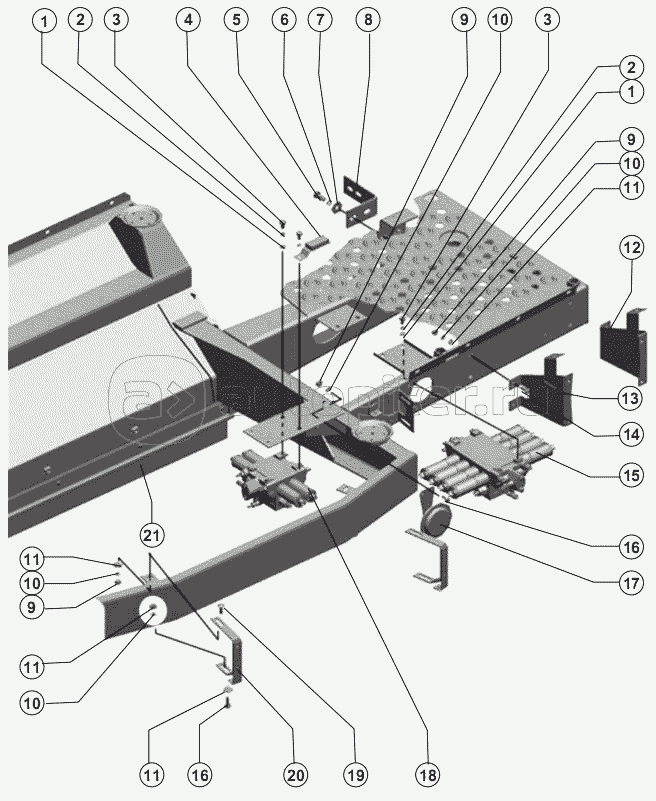 1 2 3 4 5 6 7 8 9 10 3

2
1
9
10
11
12
13
14
15
16
17

21

11
10
9

11
10

11 16 20 19 18

autopiter.ru