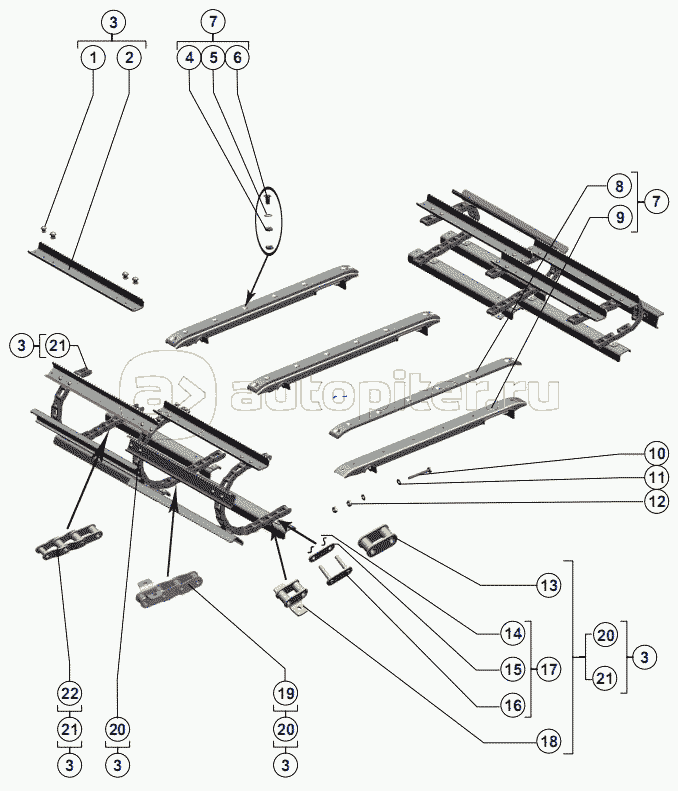 3
1 2
7
4 5 6
8
9
7
3 21
autopiter.ru
10
11
12
13
14
15
16
17
20
21
3
18
22
21
3
20
3
19
20
3