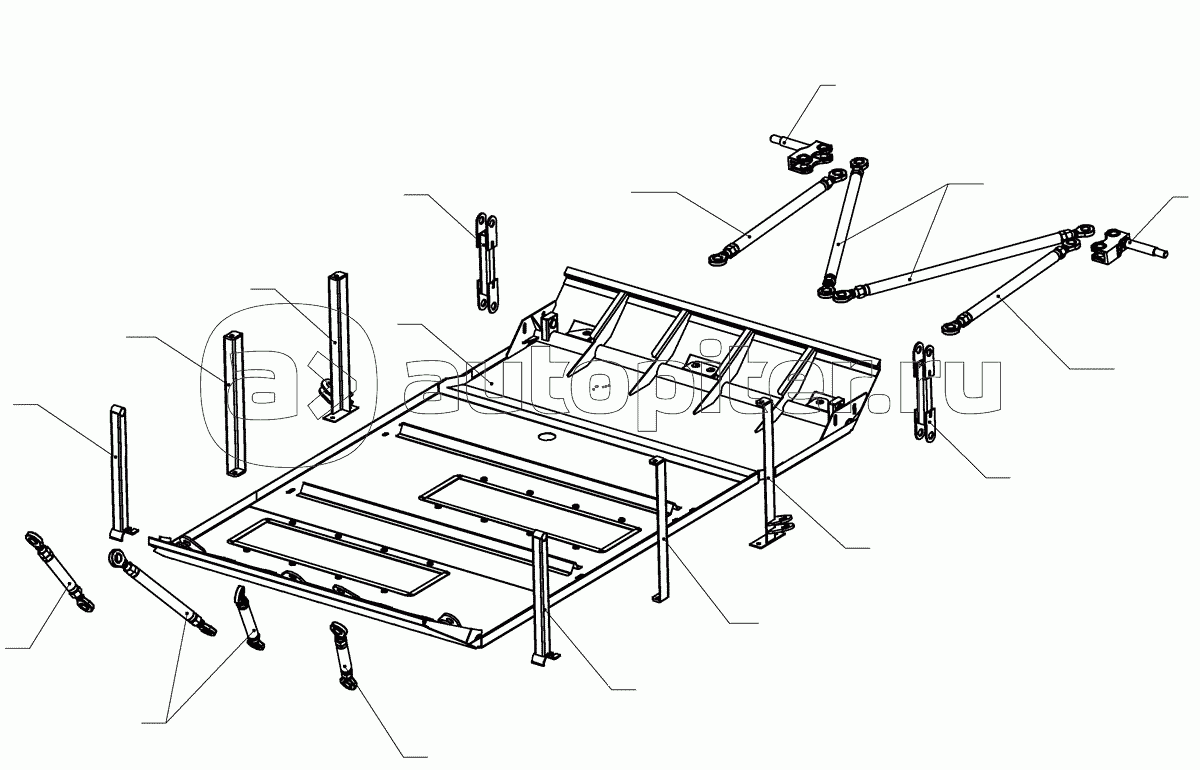 autopiter.ru