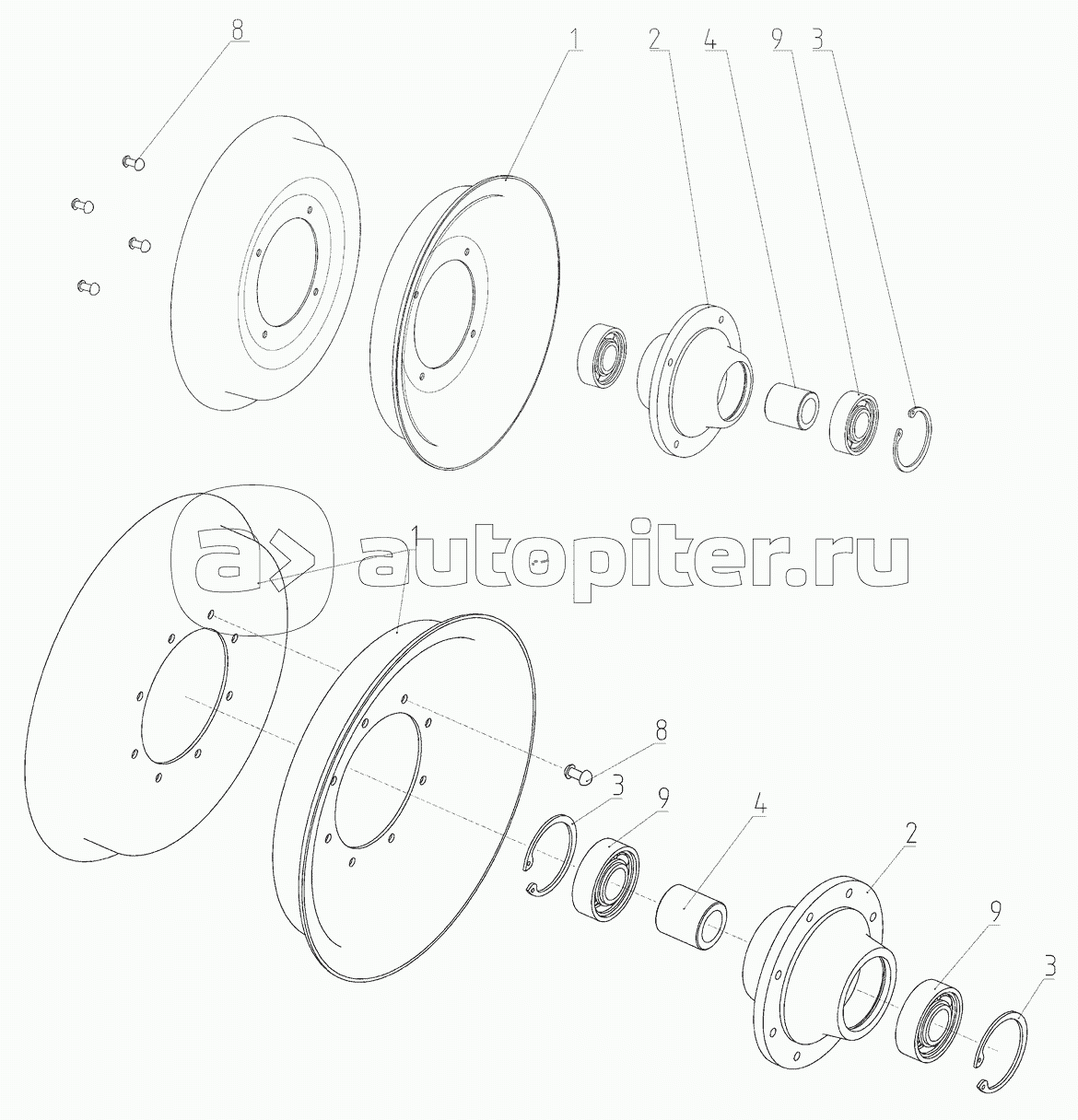 8
1
2
4
9
3
autopiter.ru
1
8
3
9
4
2
9
3