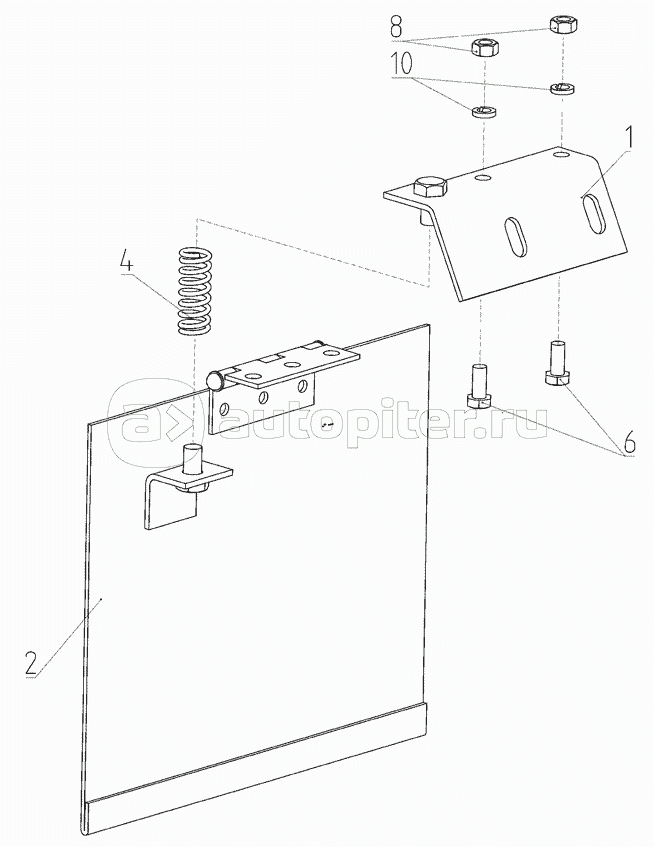 8
10
1
4
autopiter.ru
6
2