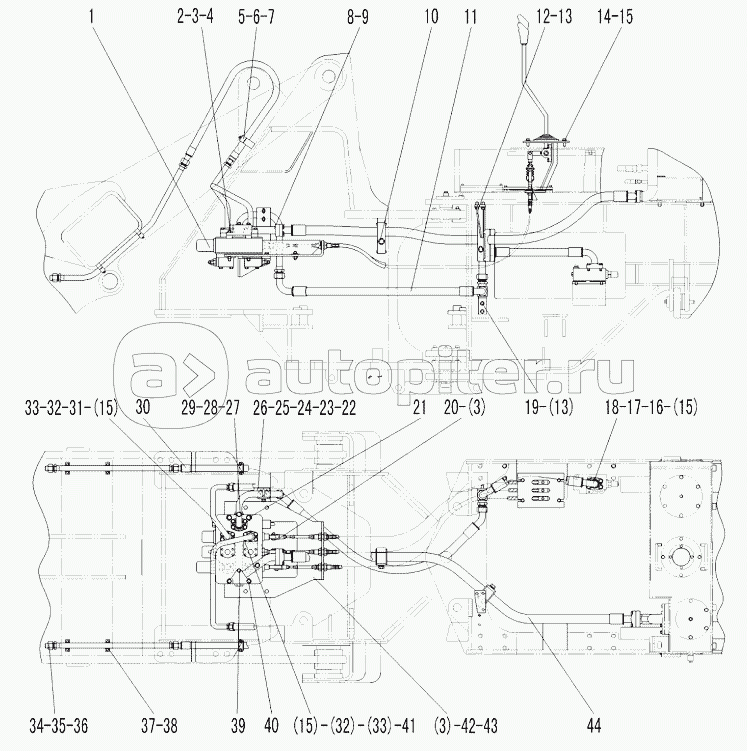 1
2-3-4
5-6-7
8-9
10
11
12-13
14-15

autopiter.ru

33-32-31-(15)
30
29-28-27
26-25-24-23-22
21
20-(3)
19-(13)
18-17-16-(15)

34-35-36
37-38
39
40
(15)-(32)-(33)-41
(3)-42-43
44