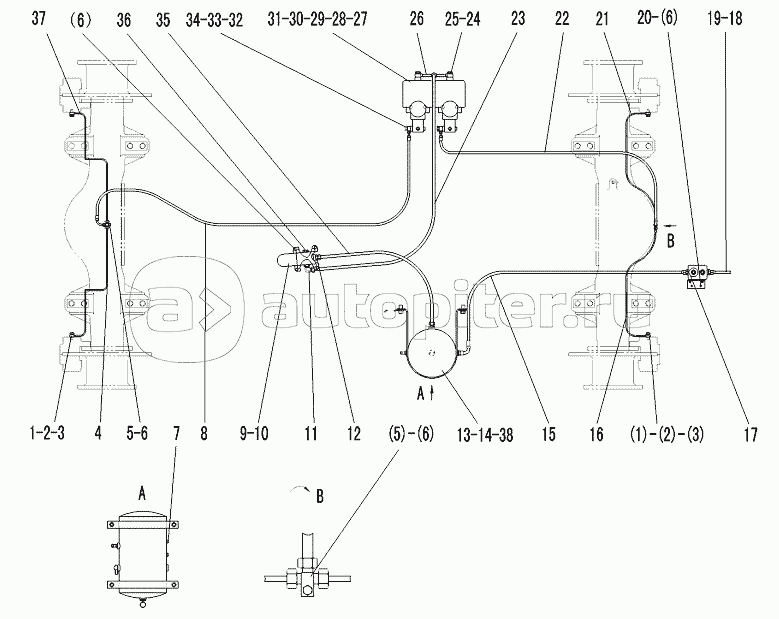 37 (6) 36 35 34-33-32 31-30-29-28-27 26 25-24 23 22 21 20-(6) 19-18

B

autopiter.ru

A

1-2-3 4 5-6 7 8 9-10 11 12 (5)-(6) 13-14-38 15 16 (1)-(2)-(3) 17

A

B