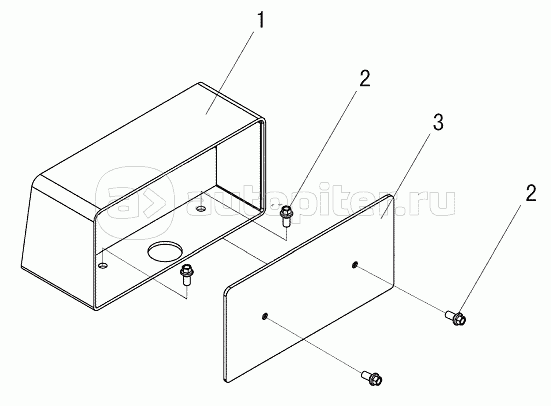 1
2
3
2
autopiter.ru