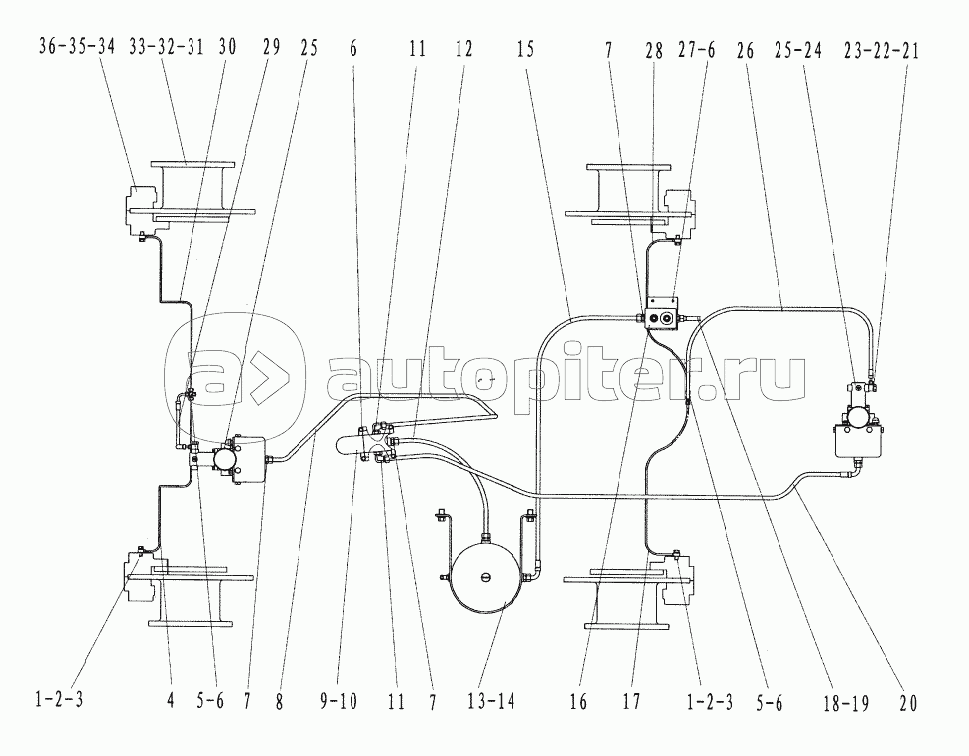 36-35-34 33-32-31 30 29 25 6 11 12 15 7 28 27-6 26 25-24 23-22-21

autopiter.ru

1-2-3 4 5-6 7 8 9-10 11 7 13-14 16 17 1-2-3 5-6 18-19 20