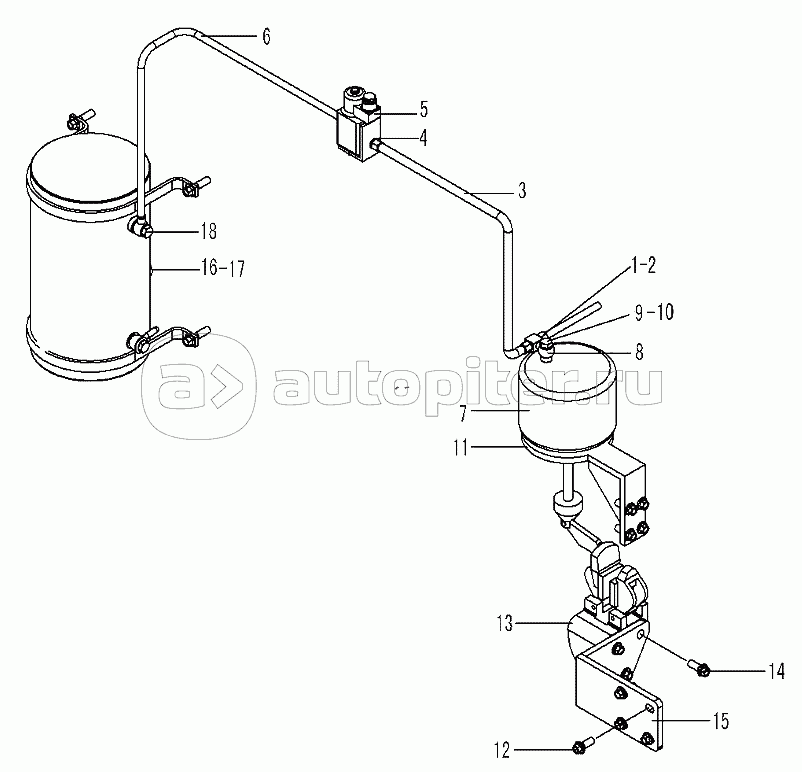 6
5
4
3
18
16-17
1-2
9-10
8
autopiter.ru
7
11
13
14
15
12