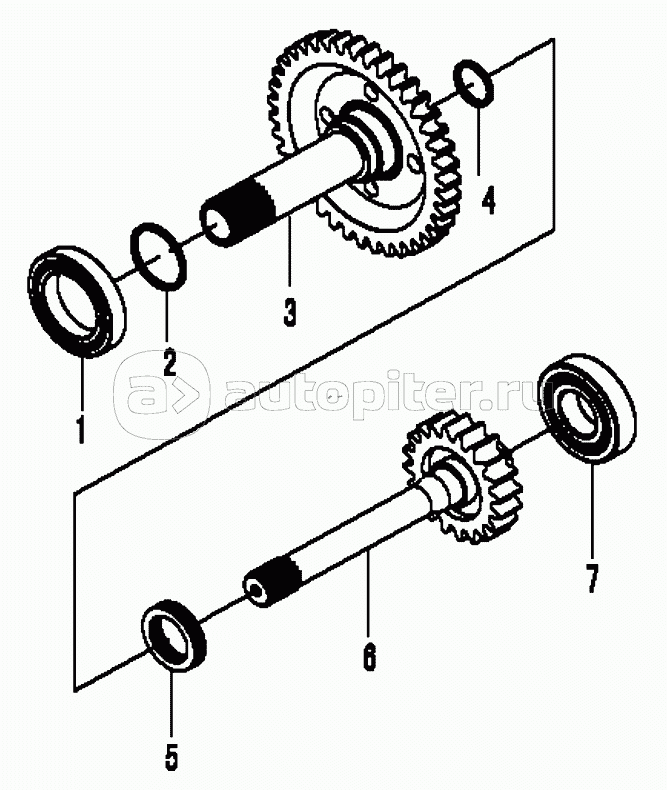 4
3
2
1
autopiter.ru
7
6
5