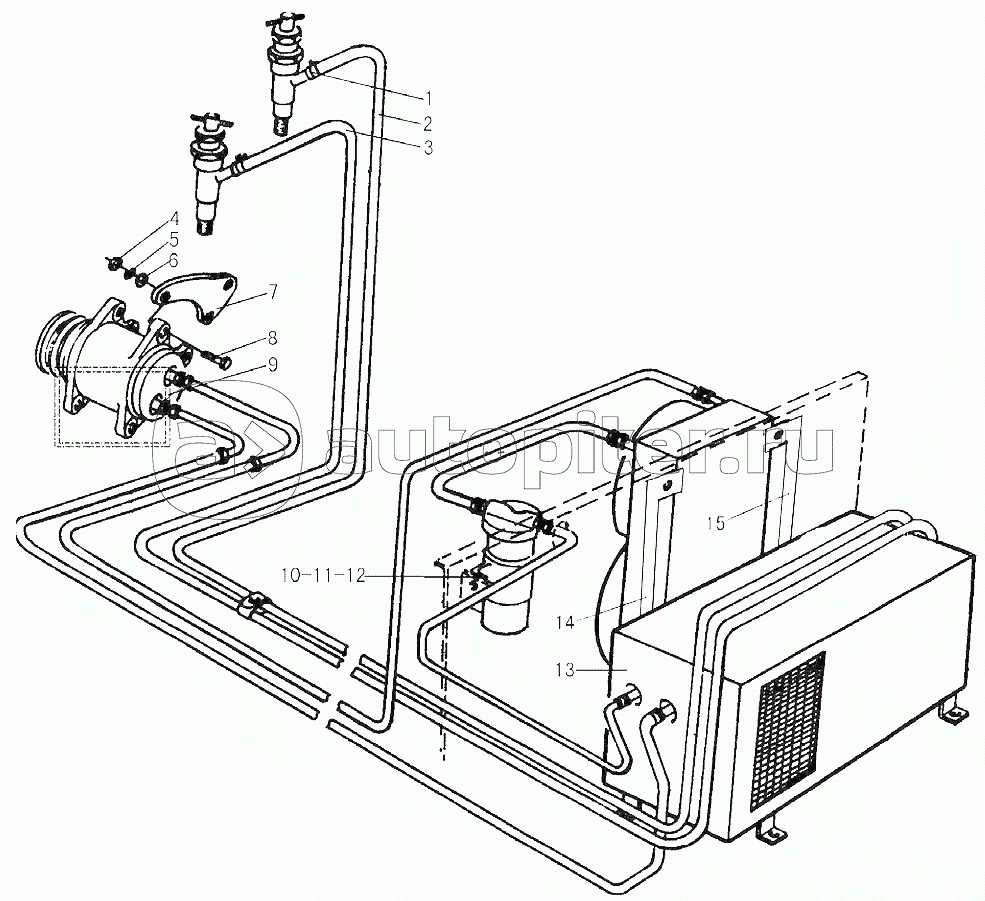 1
2
3
4
5
6
7
8
9
autopiter.ru
15
10-11-12
14
13