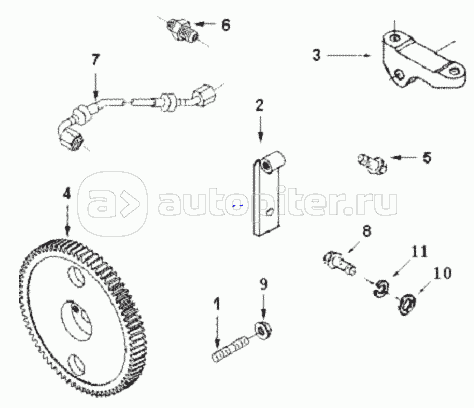 6
3
7
2
5
4
autopiter.ru
8
11
10
9
1