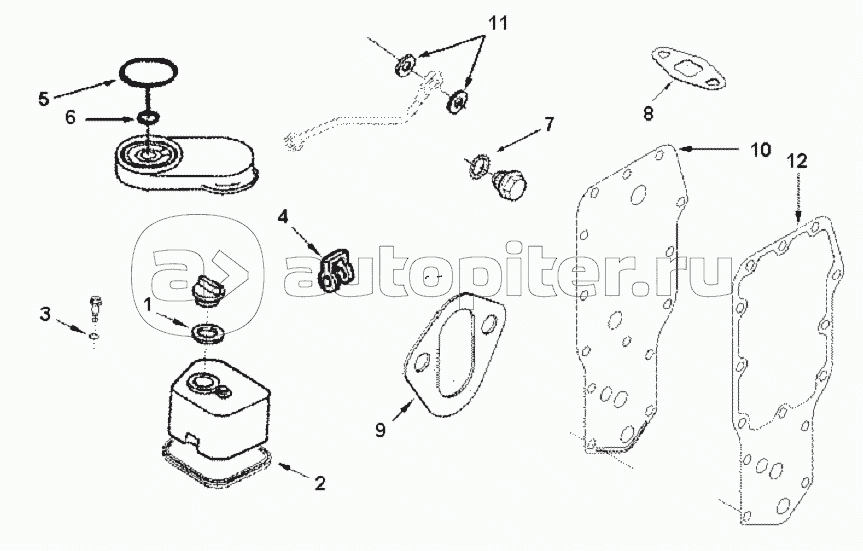 11
5
6
8
7
10
12
4
autopiter.ru
3
1
9
2