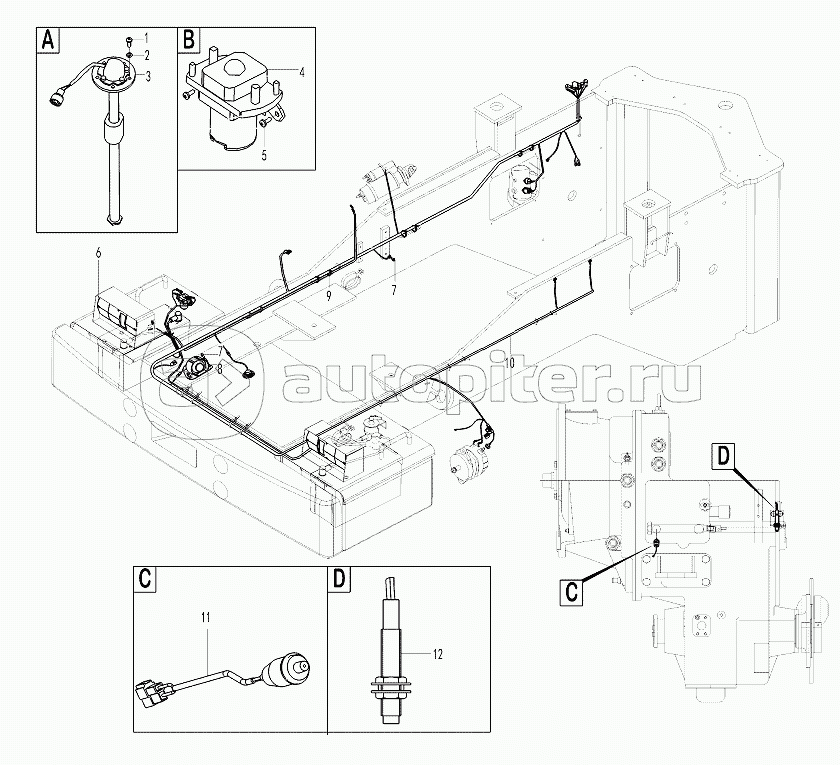 A
1
2
3
B
4
5
6
9
7
7
8
10
autopiter.ru
D
C
C
11
D
12