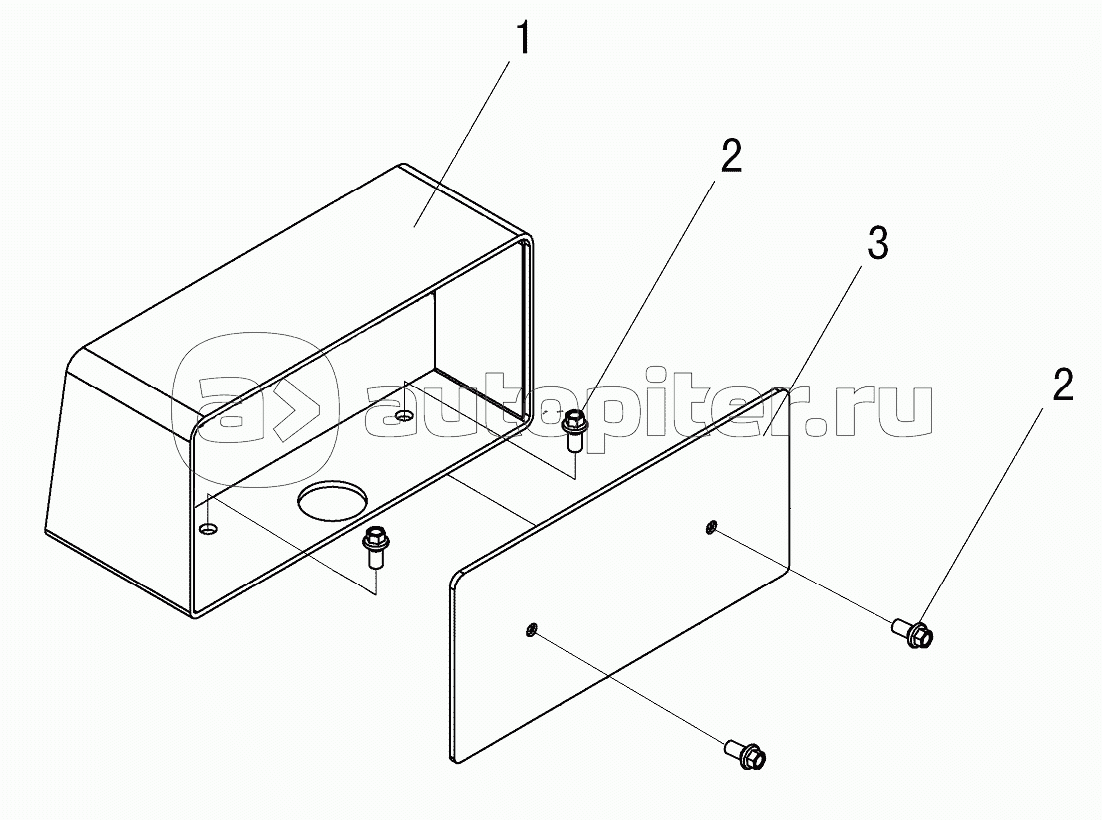 1
2
3
2
autopiter.ru