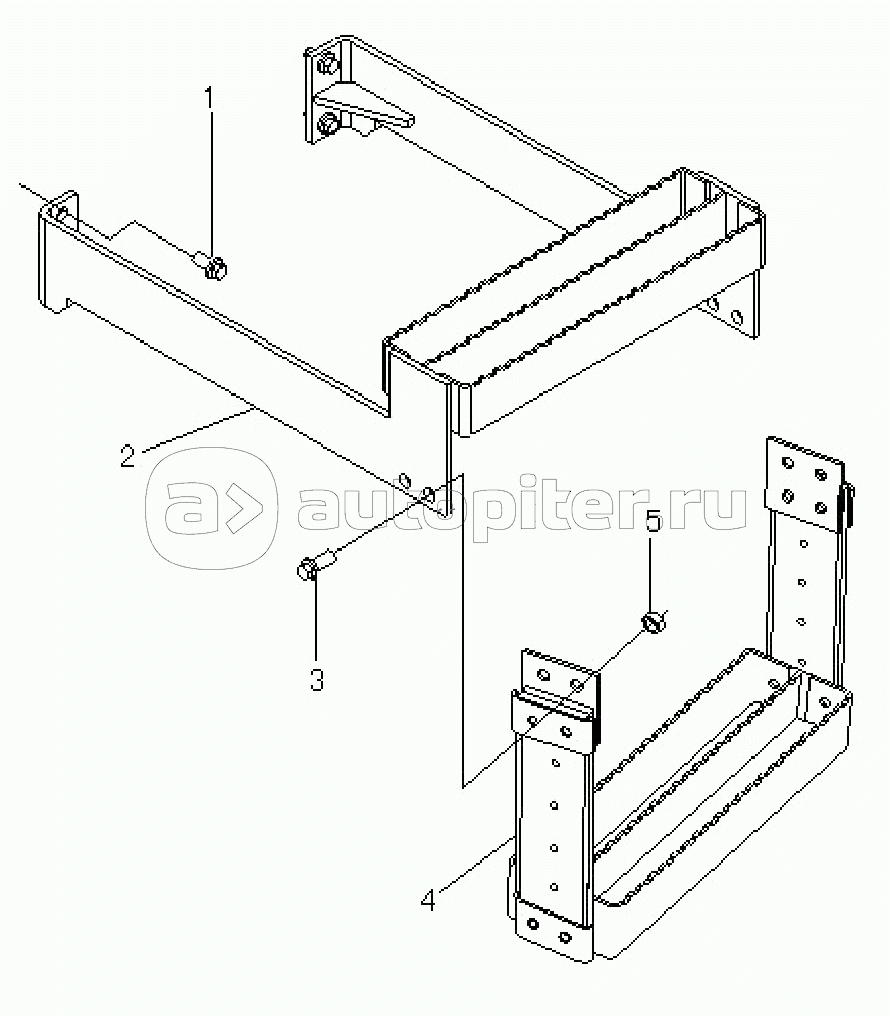 1
2
autopiter.ru
5
3
4