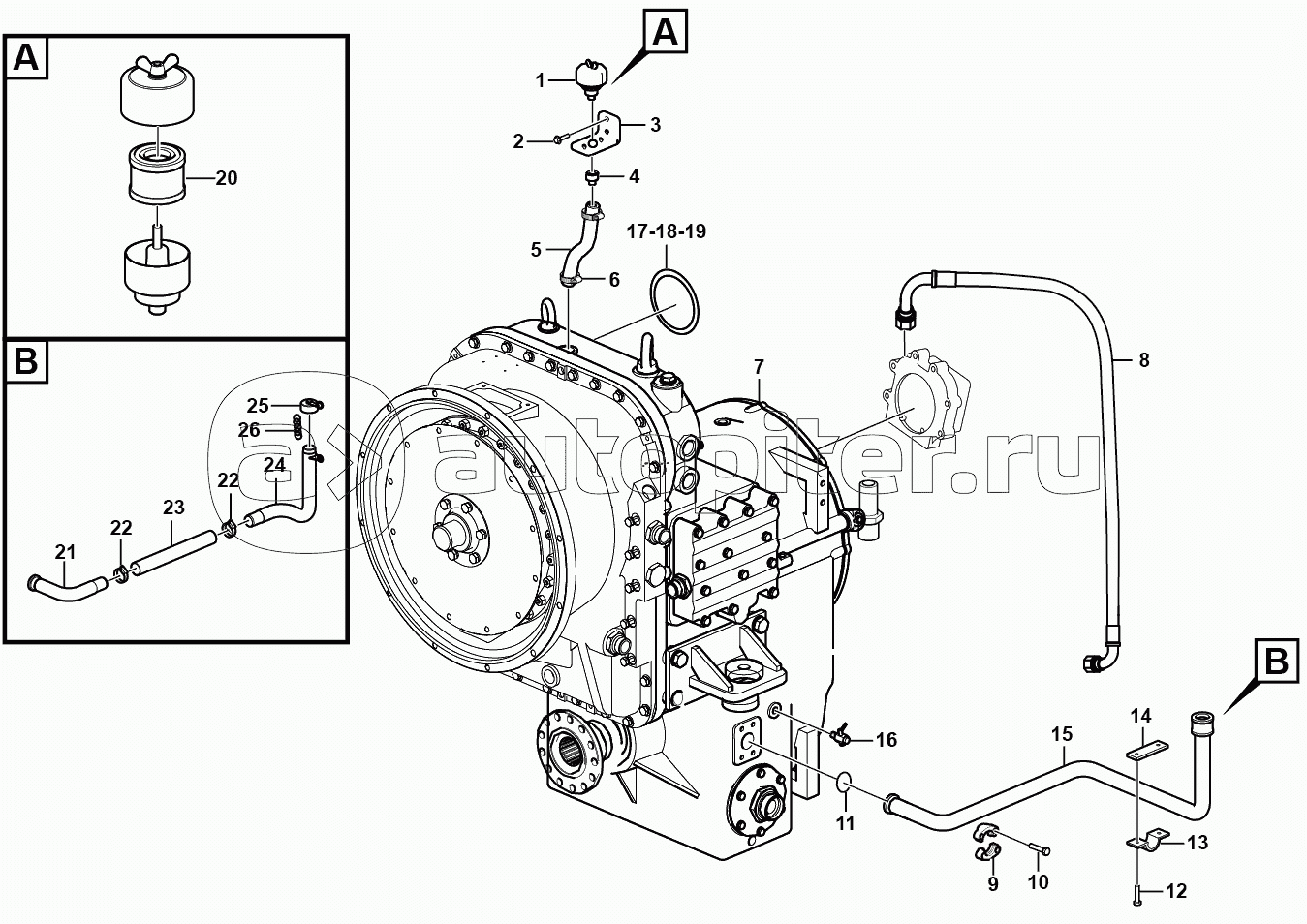 A
20
B
25
26
24
22
23
22
21
A
1
2
3
4
5
6
17-18-19
7
8
autopiter.ru
B
14
15
16
11
13
9
10
12