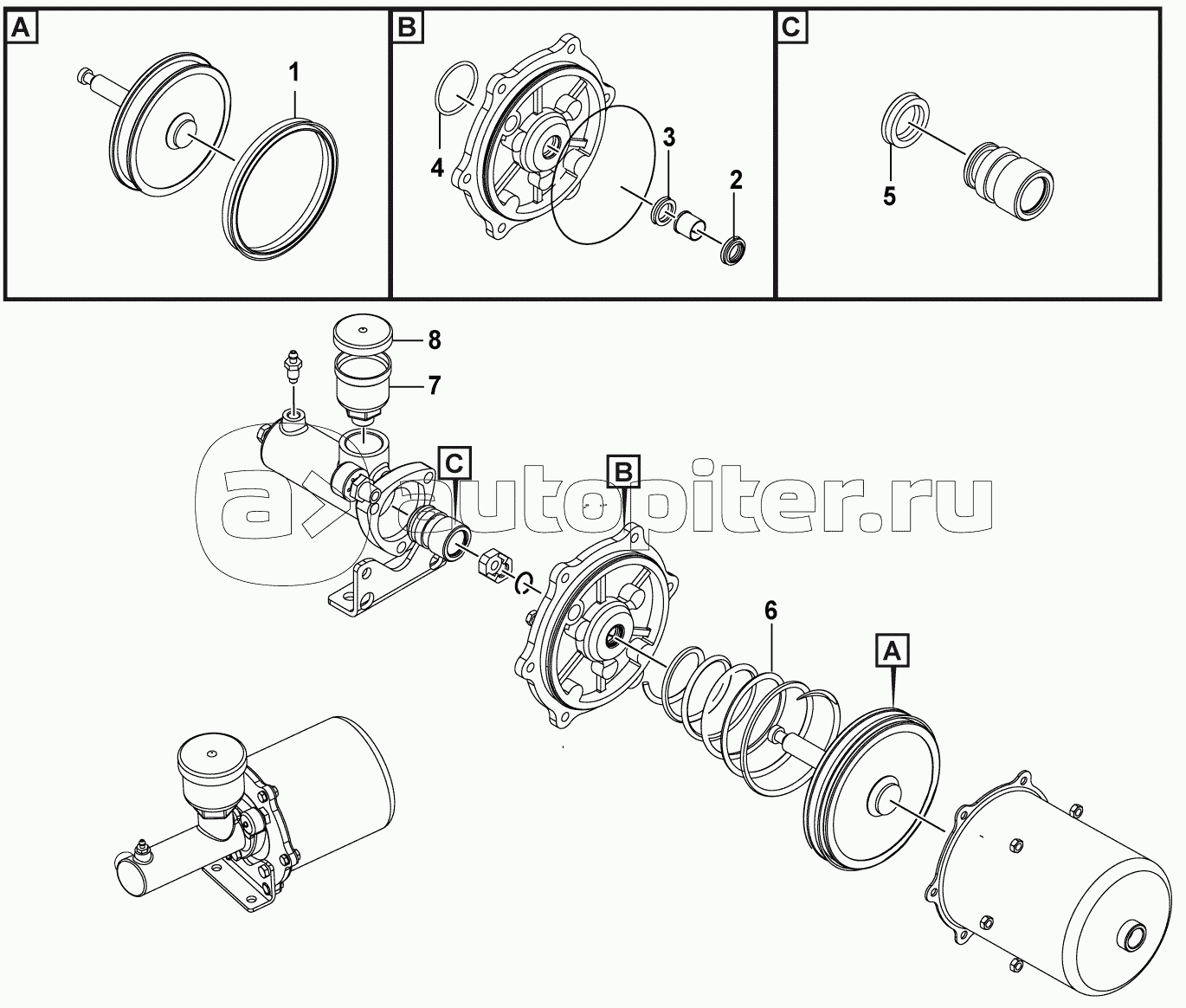 A
1
B
4
3
2
C
5
8
7
C
B
autopiter.ru
6
A