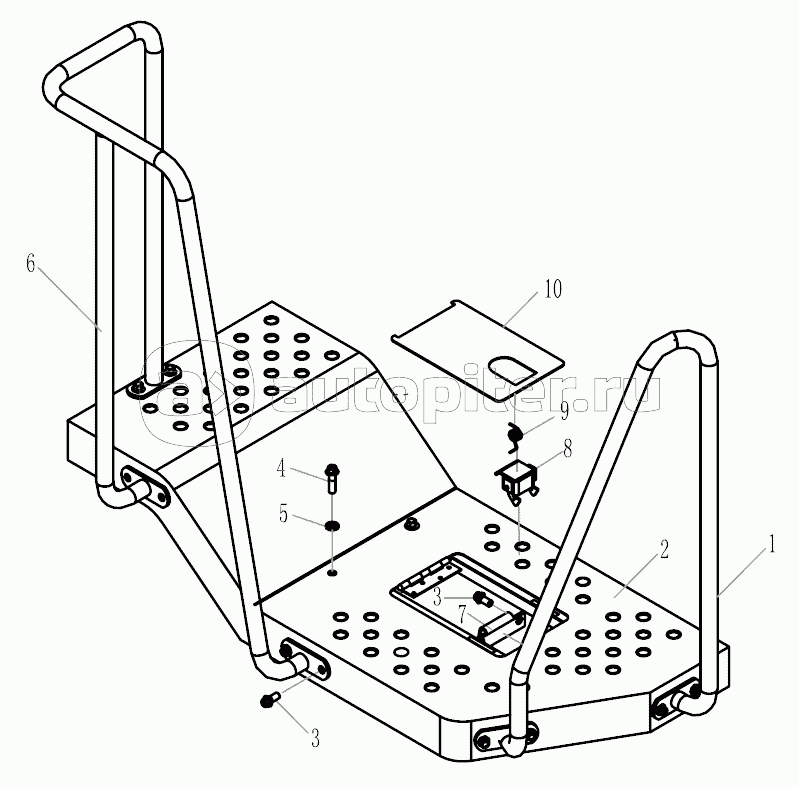 6
10
autopiter.ru
9
8
4
5
2
1
3
7
3