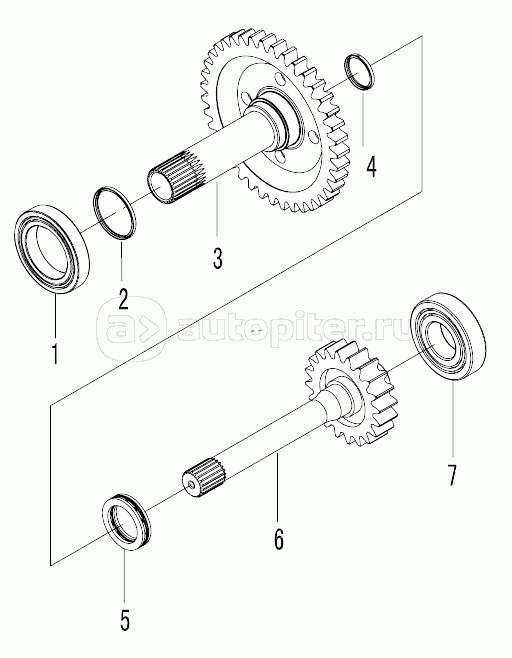 4
3
2
1
autopiter.ru
7
6
5