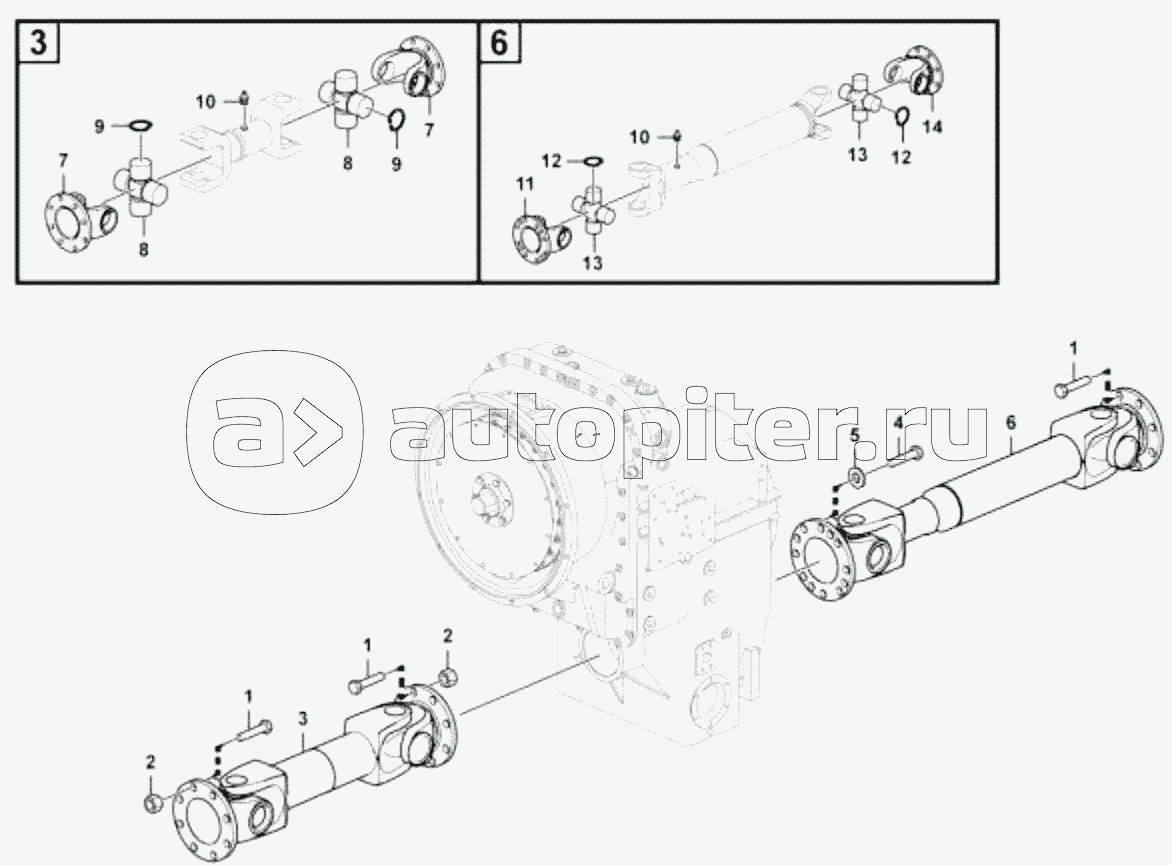 3
10
9
7
8
9
7
8

6
10
12
11
13
13
12
14

autopiter.ru

1
5
4
6
1
2
1
3
2