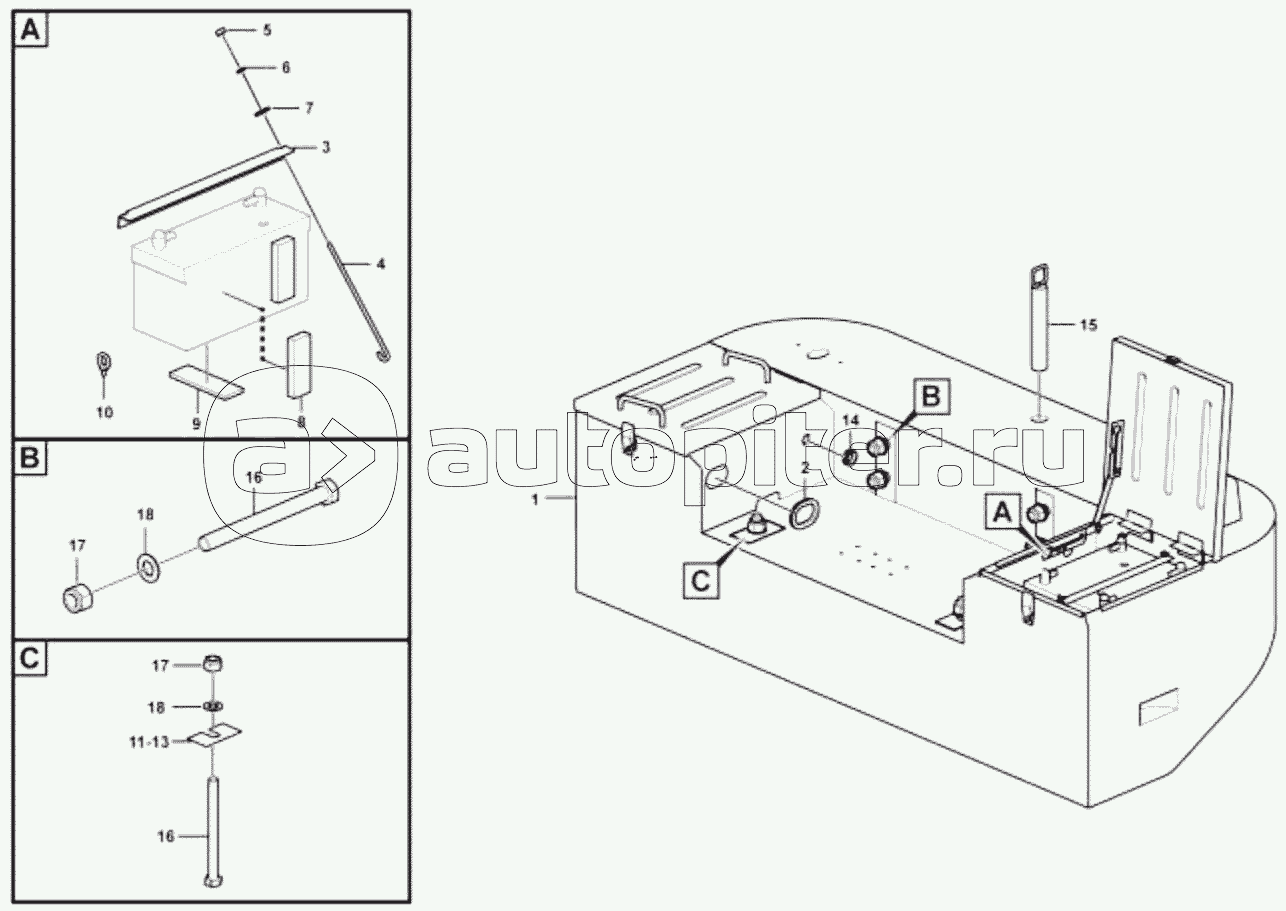 A
5
6
7
3
4
10
9
8
B
16
18
17
C
17
18
11-13
16
autopiter.ru
15
B
14
2
1
A
C