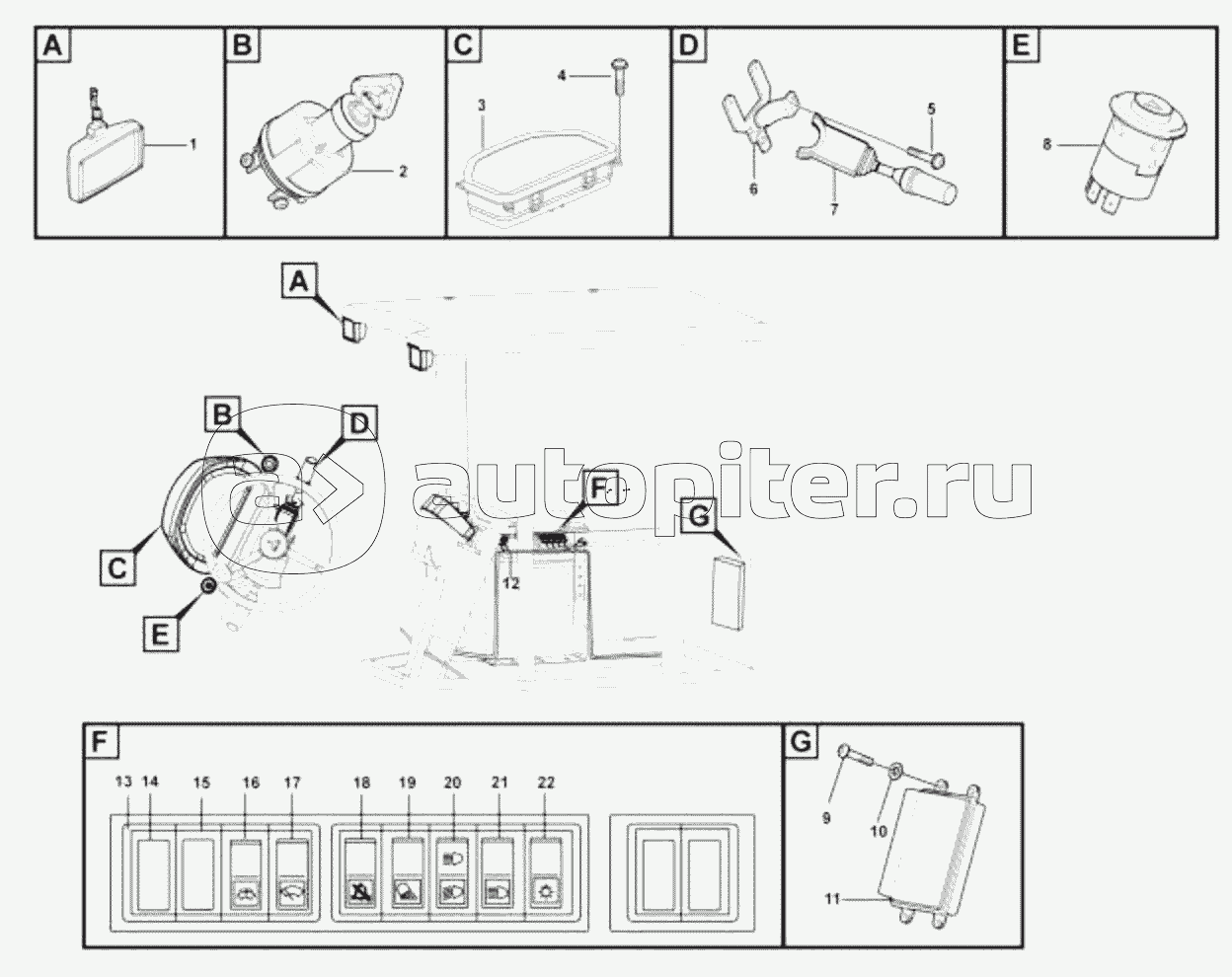 A
1
B
2
C
3
4
D
5
6
7
E
8
A
B
D
C
E
F
G
12
autopiter.ru
F
13 14 15 16 17 18 19 20 21 22
G
9
10
11