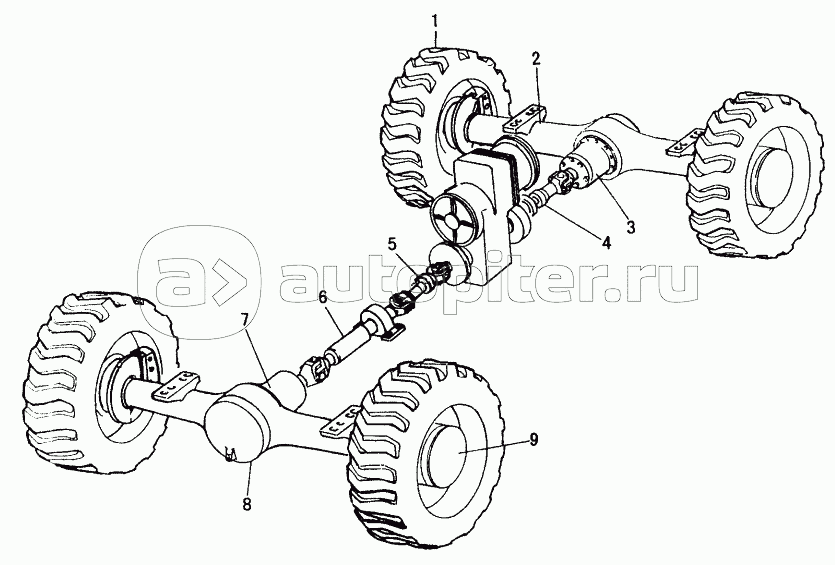 1
2
3
4
5
6
7
8
9
autopiter.ru