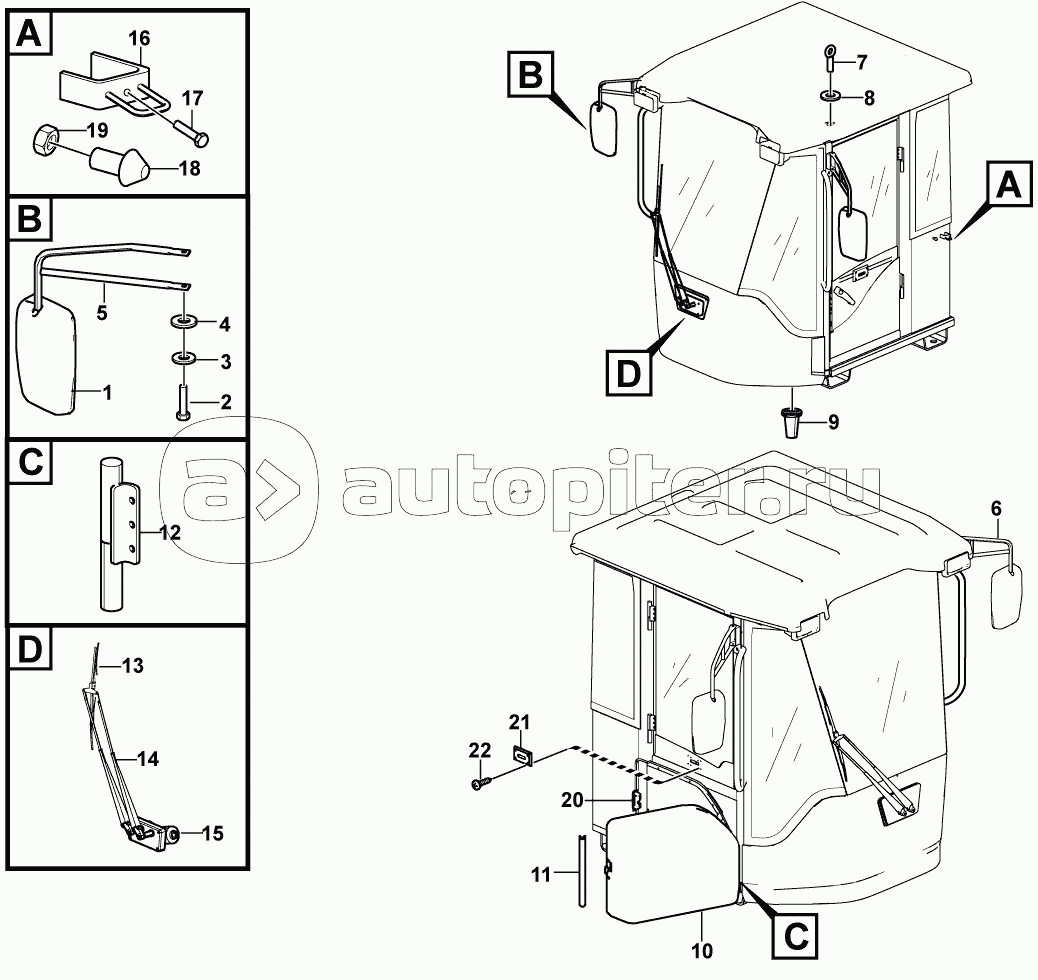 A
16
17
19
18
B
5
4
3
1
2
C
12
D
13
14
15
B
7
8
A
D
9
autopiter.ru
6
21
22
20
11
10
C