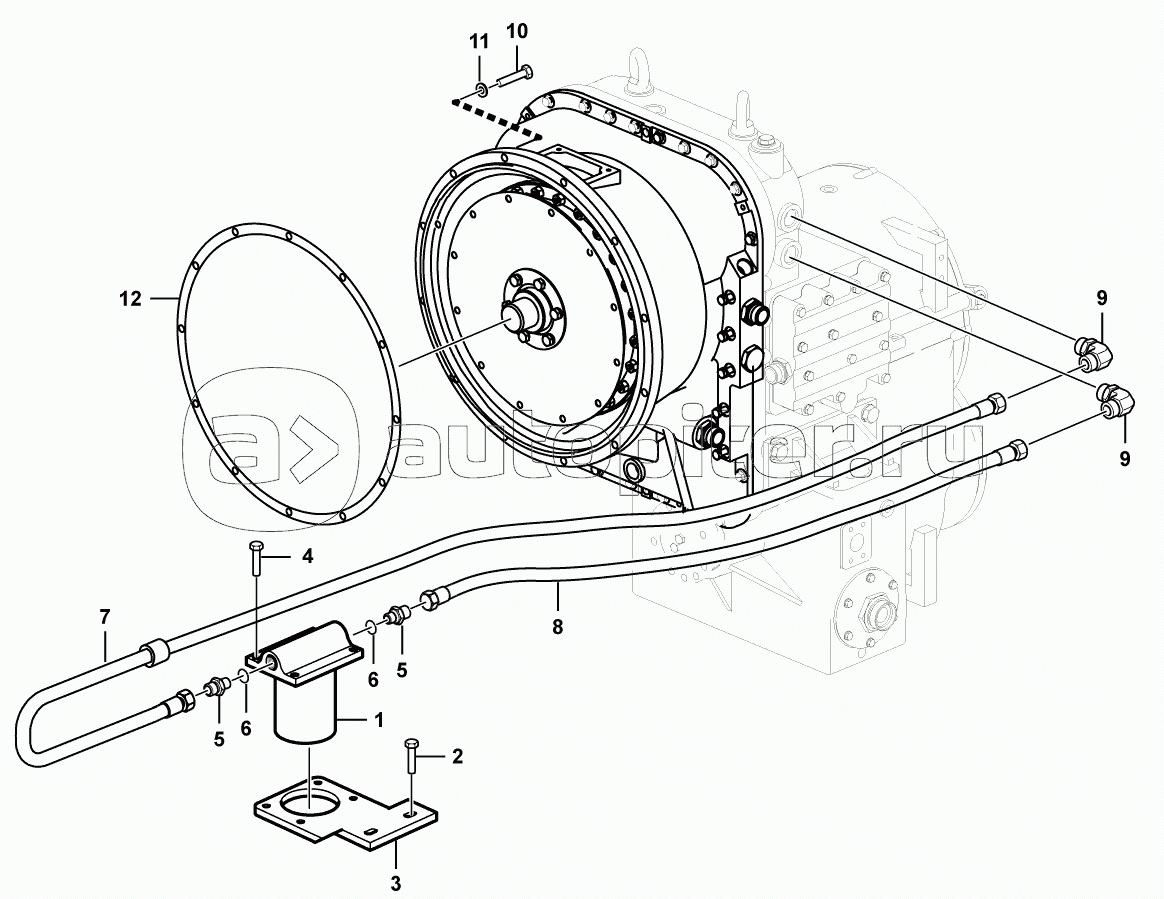 11 10

12

9

9

autopiter.ru

4

7

8

6 5

5 6

1

2

3