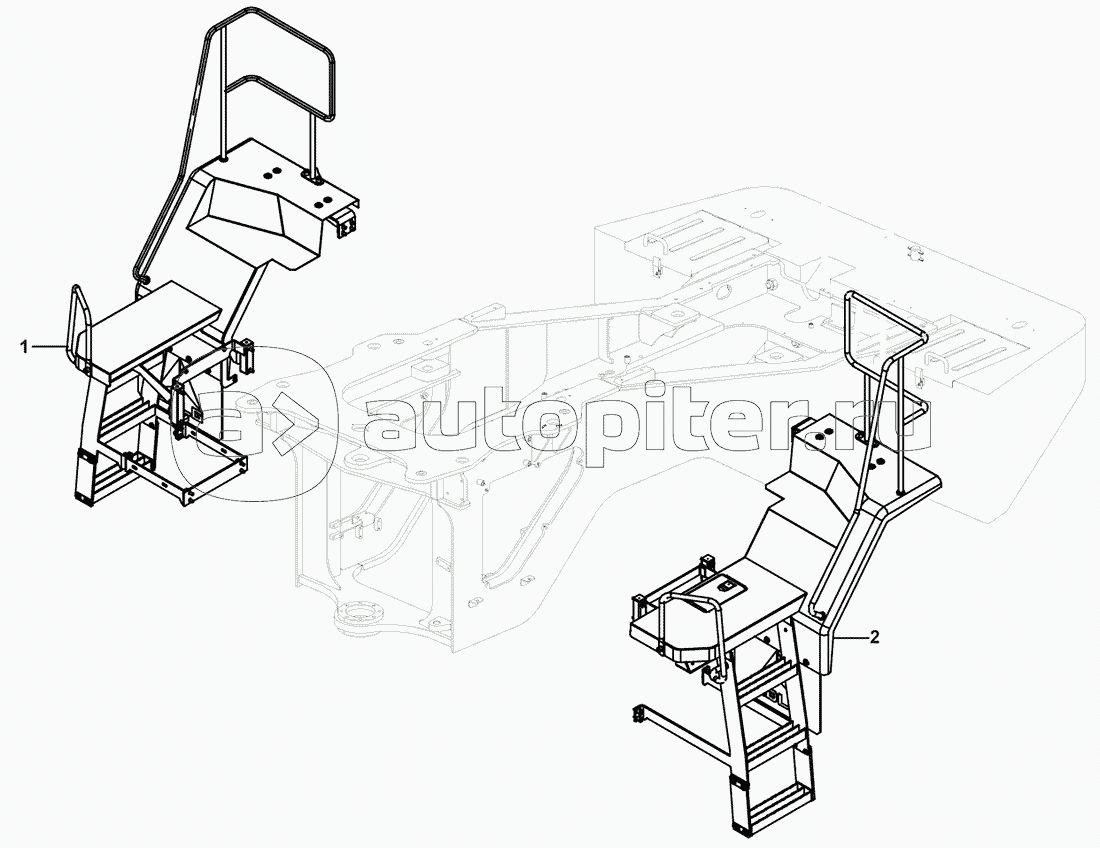 1
autopiter.ru
2