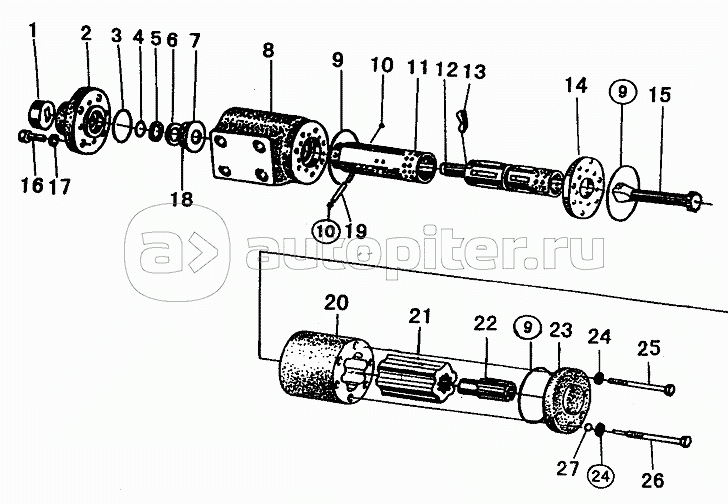 1 2 3 4 5 6 7 8 9 10 11 12 13 14 9 15

16 17 18 10 19

autopiter.ru

20 21 22 9 23 24 25

27 24 26