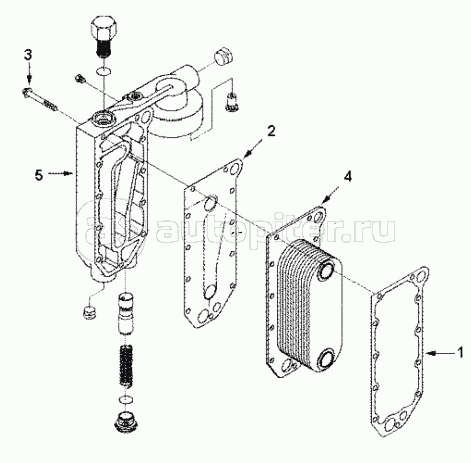 3
2
5
4
autopiter.ru
1