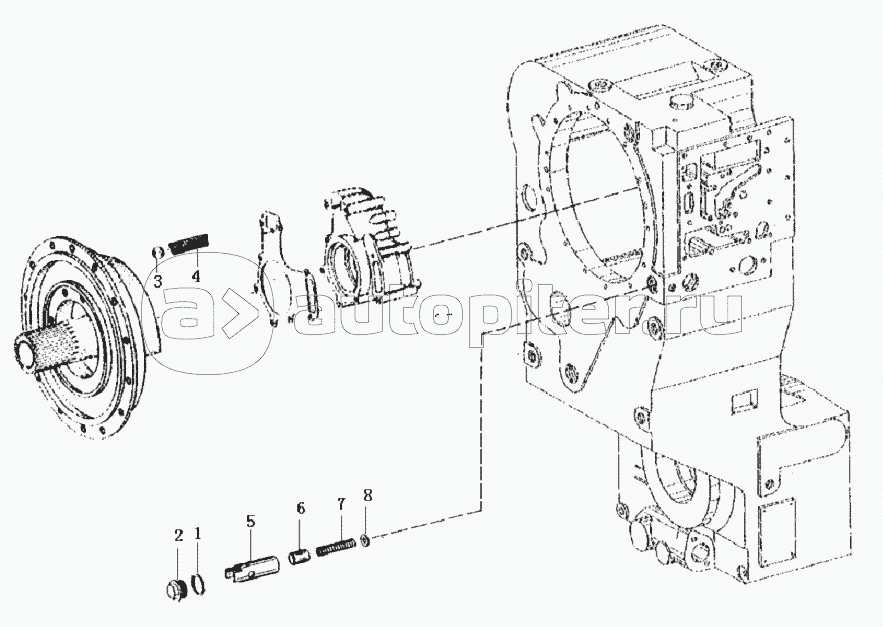 3
4
autopiter.ru
2
1
5
6
7
8