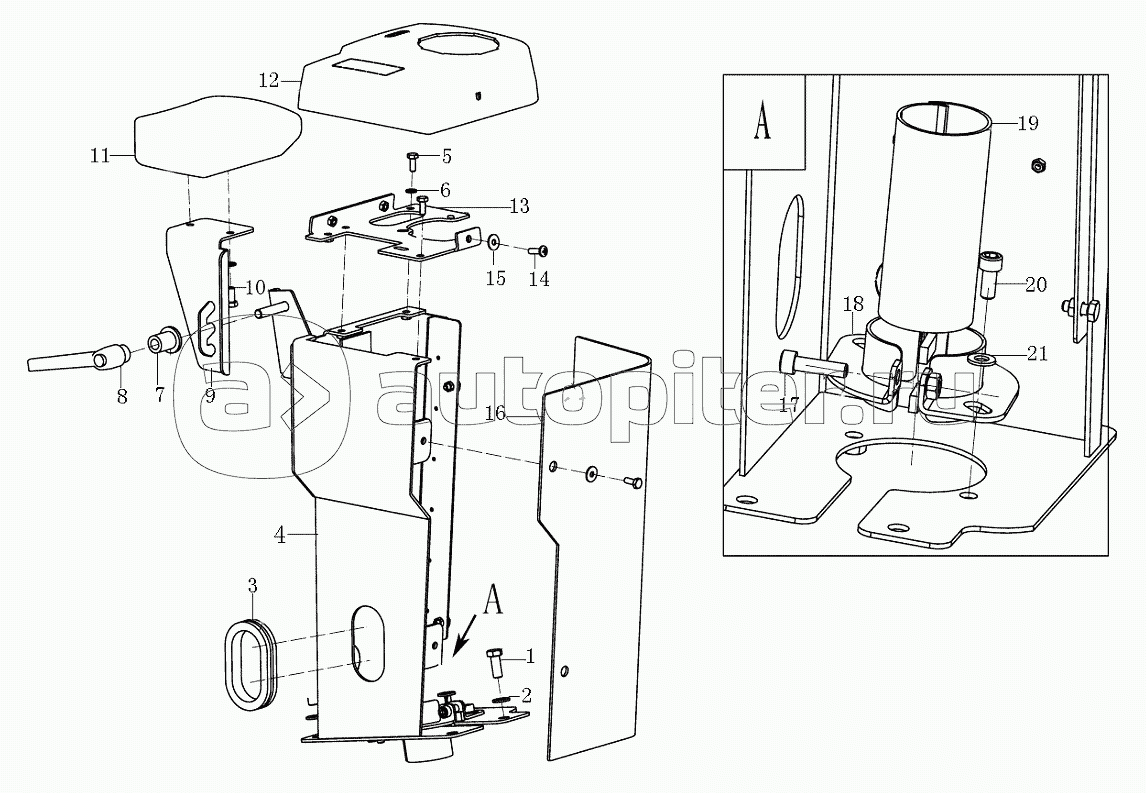 12
11
5
6
13
15
14
10
8
7
9
16
4
3
A
1
2
A
19
20
18
21
17
autopiter.ru