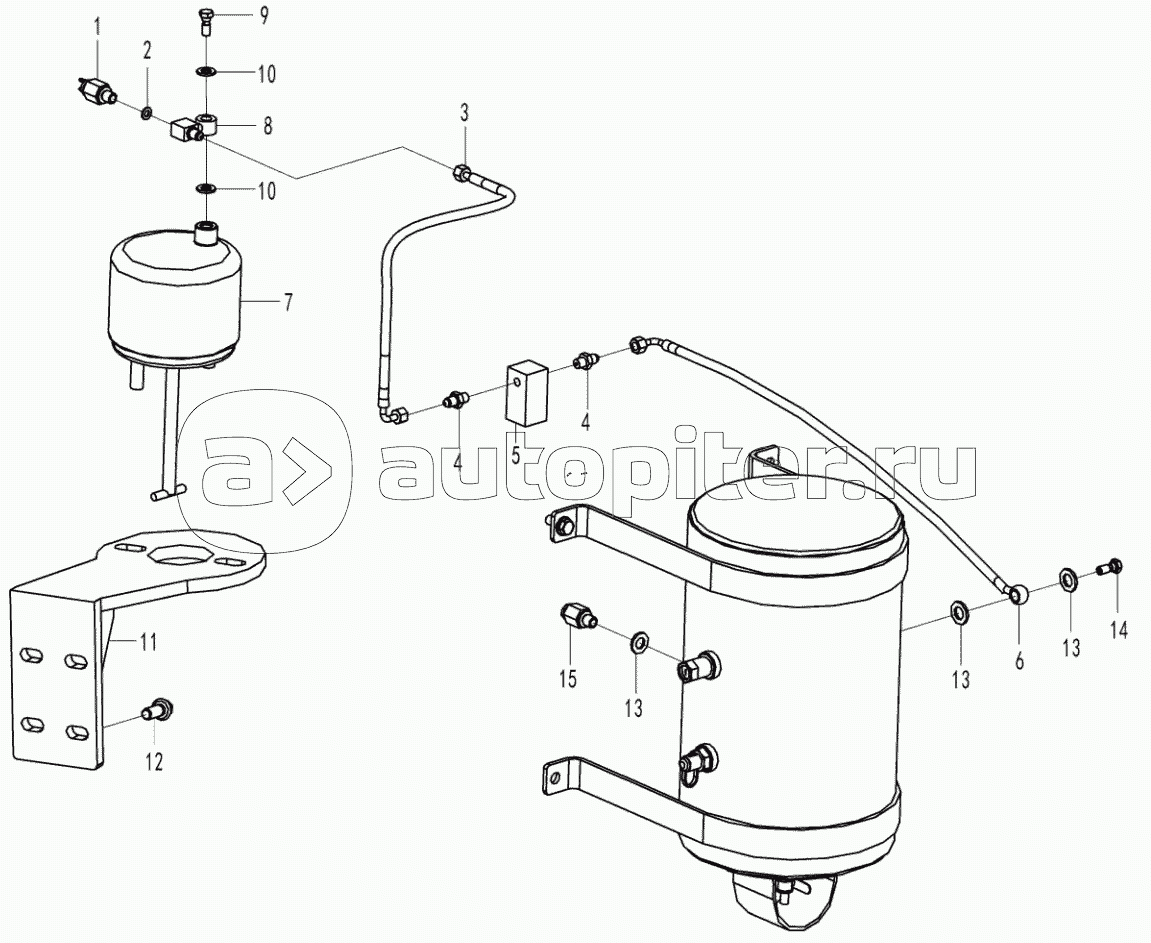 1
2
9
10
8
10
3
7
4
5
4
autopiter.ru
11
12
15
13
13
6
13
14