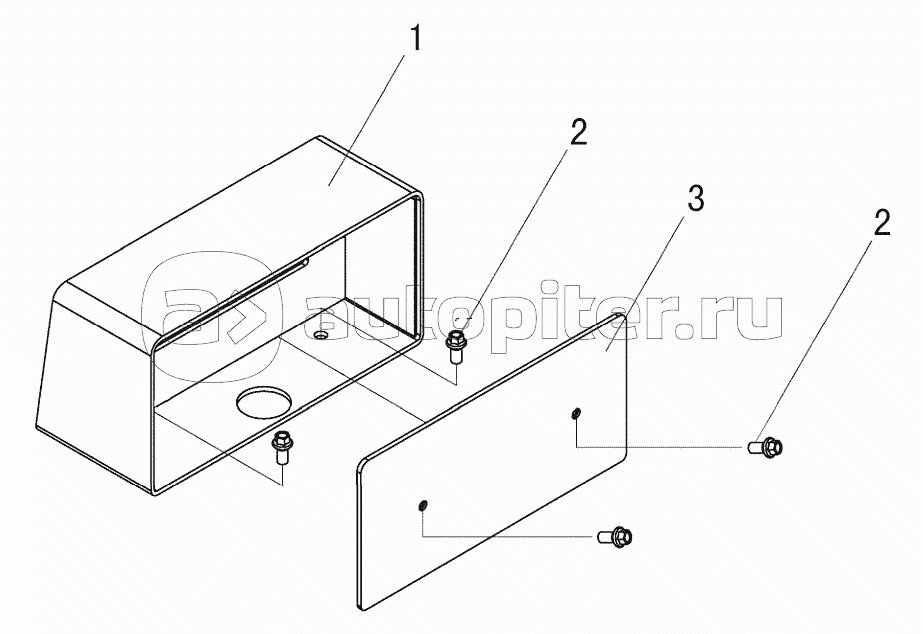 1
2
3
2
autopiter.ru