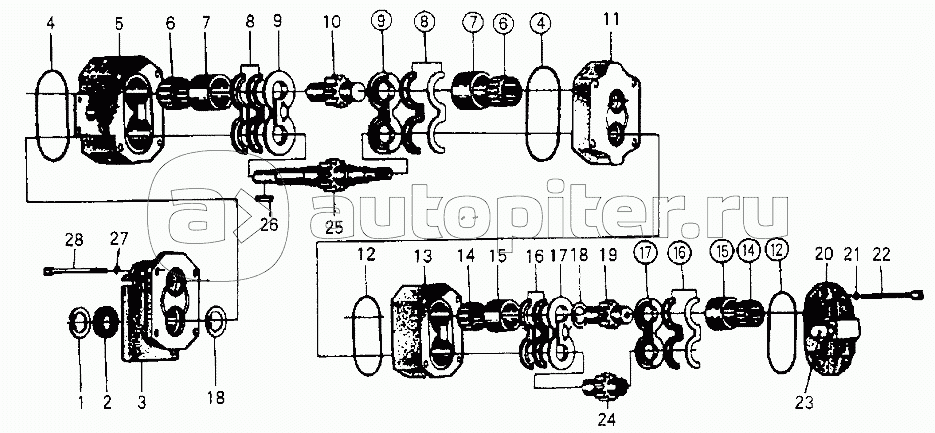 4 5 6 7 8 9 10 9 8 7 6 4 11

26 25

autopiter.ru

28 27

12 13 14 15 16 17 18 19 17 16 15 14 12 20 21 22

1 2 3 18

24 23