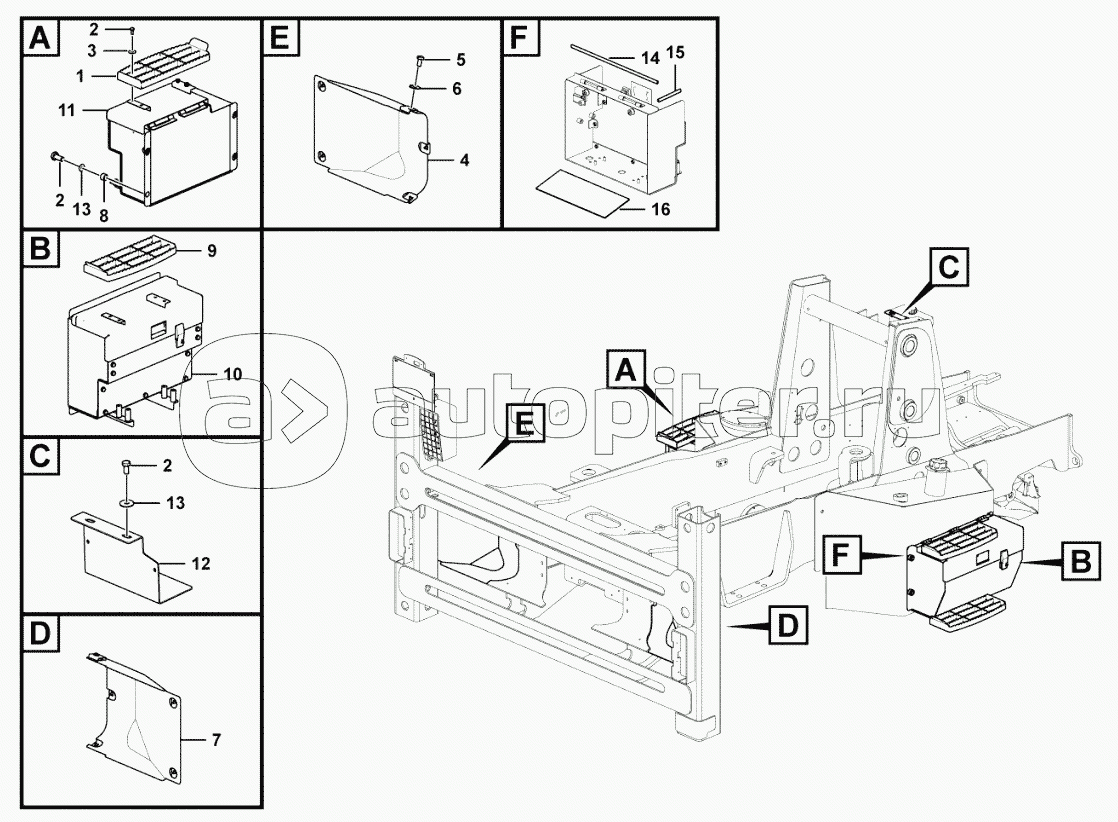 A
2
3
1
11
2
13
8

E
5
6
4

F
14
15
16

B
9
10

C
2
13
12

D
7

C
A
E
F
B
D

autopiter.ru