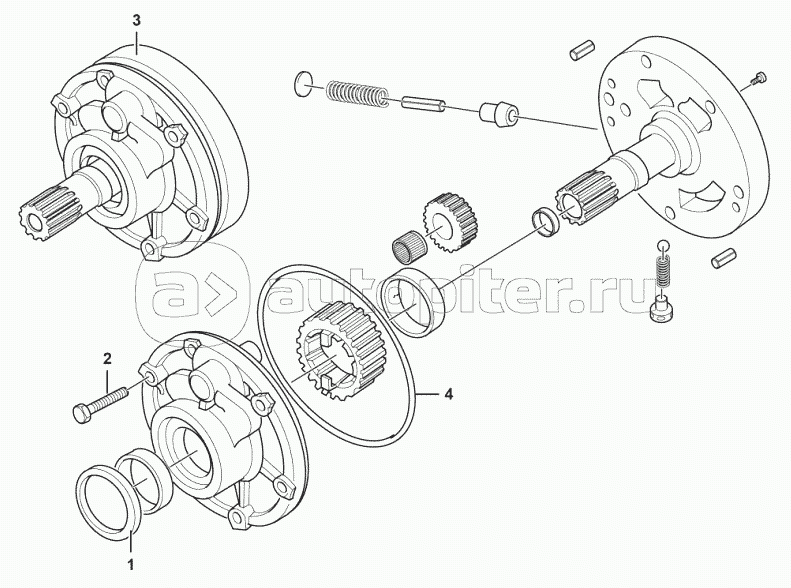 3
autopiter.ru
2
4
1