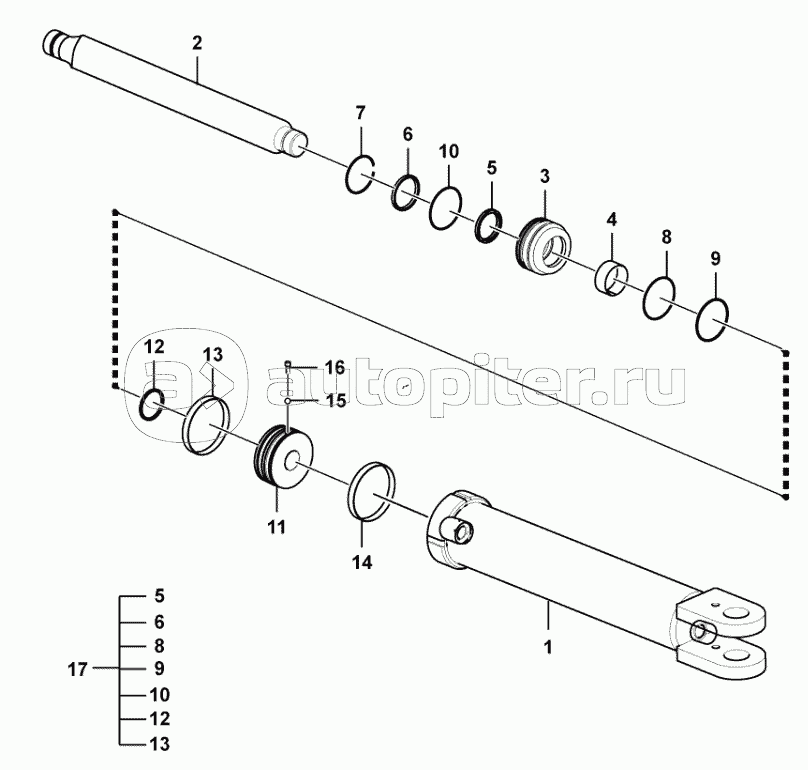 2

7

6

10

5

3

4

8

9

12

13

16

15

autopiter.ru

11

14

1

5
6
8
17 9
10
12
13